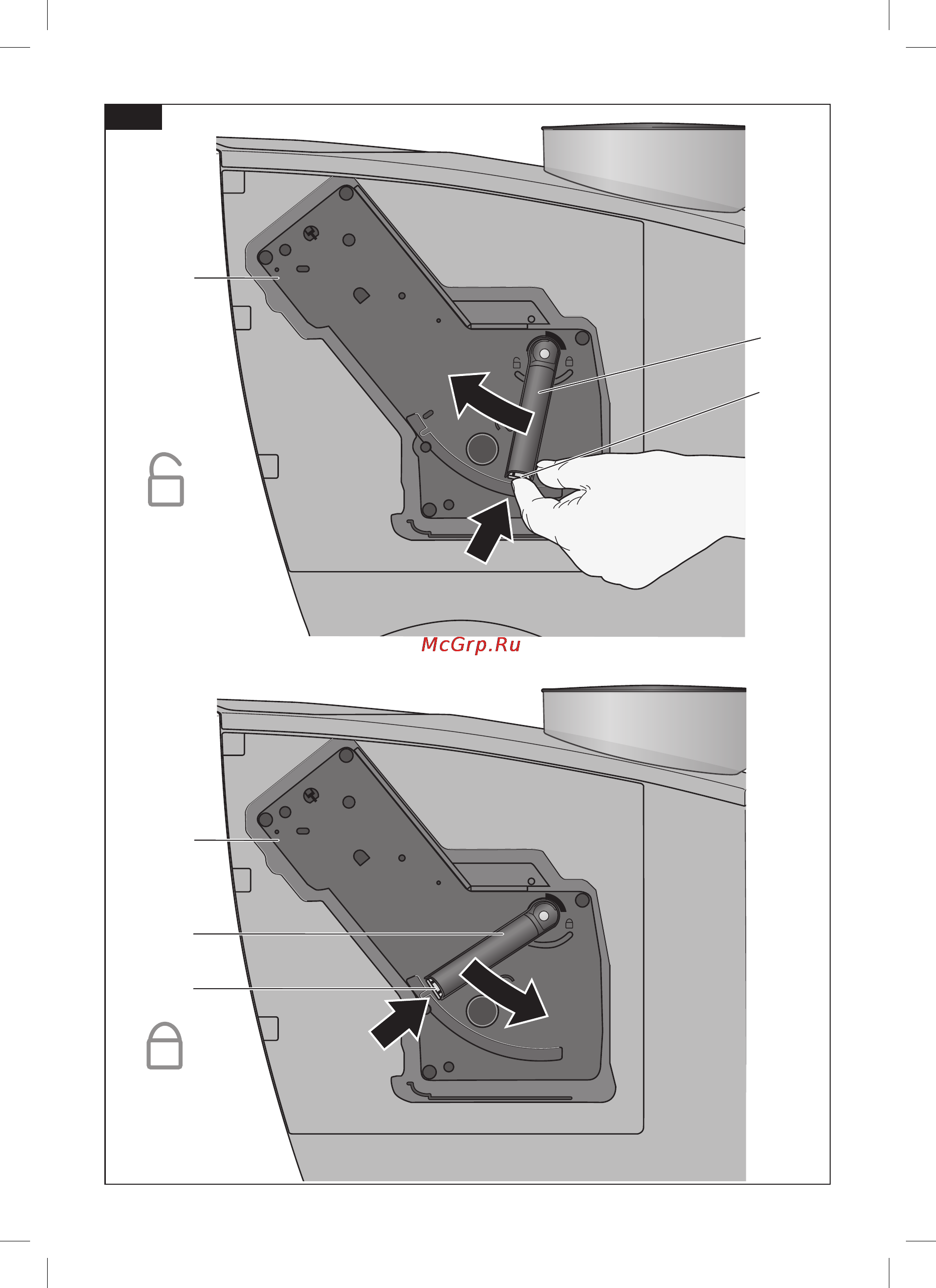 McGrp.Ru