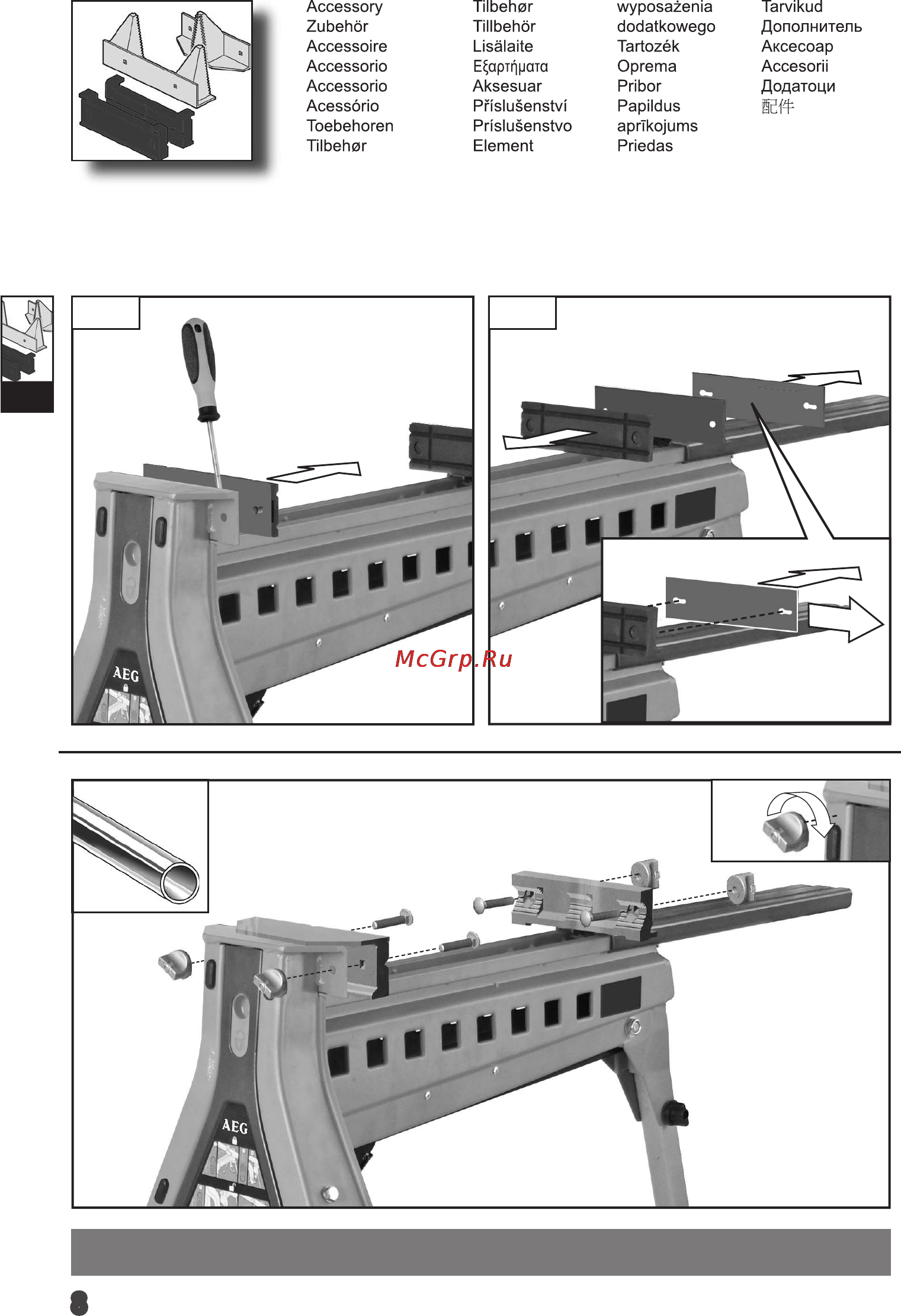 Accessory
Zubehör
Accessoire
Accessorio
Accessorio
Acessório
Toebehoren
Tilbehør

Tilbehør
Tillbehör
Lisälaite
Εξαρτήματα
Aksesuar
Příslušenství
Príslušenstvo
Element

wyposażenia
dodatkowego
Tartozék
Oprema
Pribor
Papildus
aprīkojums
Priedas

Tarvikud
Дополнитель
Аксесоар
Accesorii
Додатоци
配件

AEG

McGrp.Ru

AEG

8