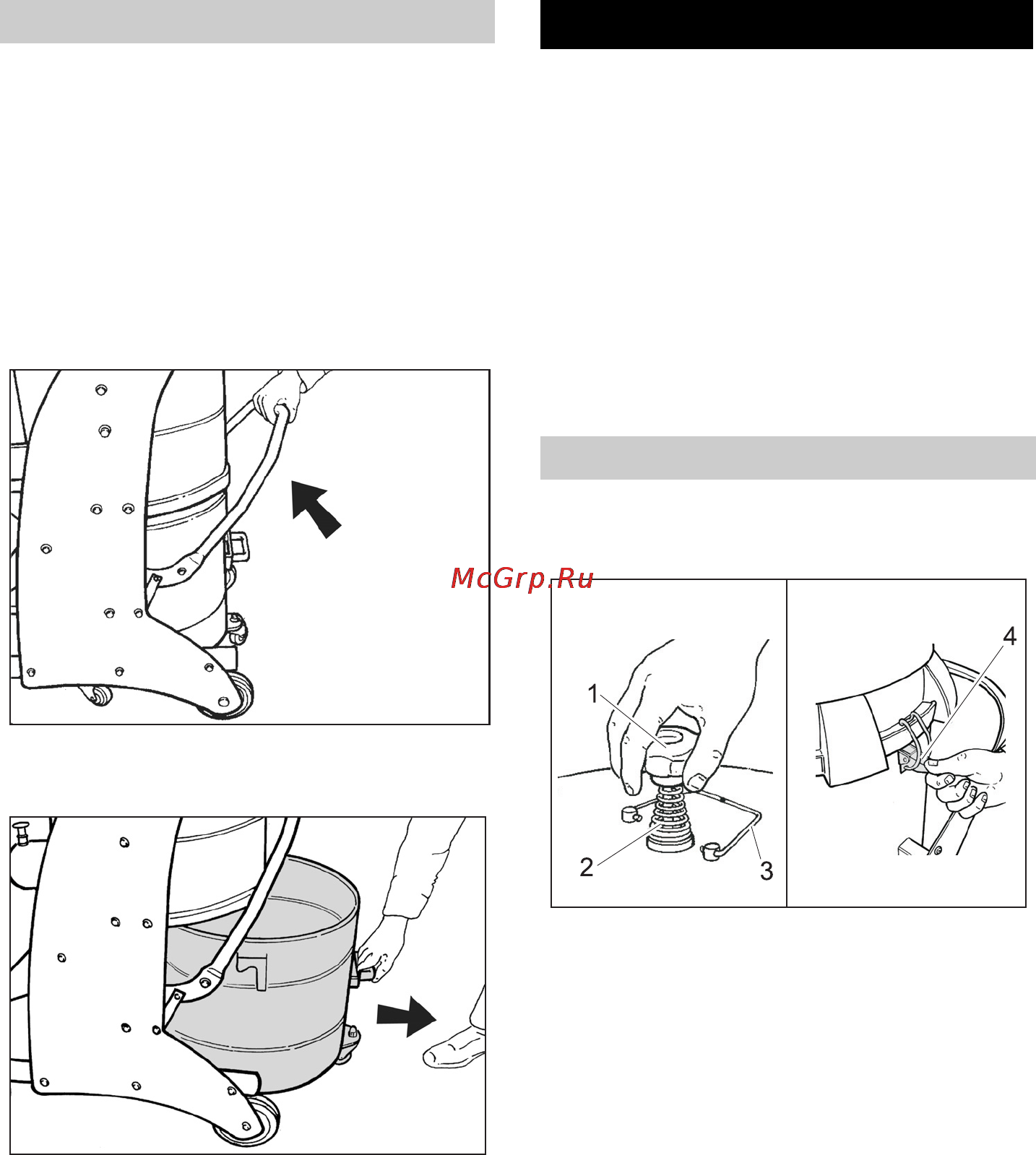 McGrp.Ru

1
2
3
4