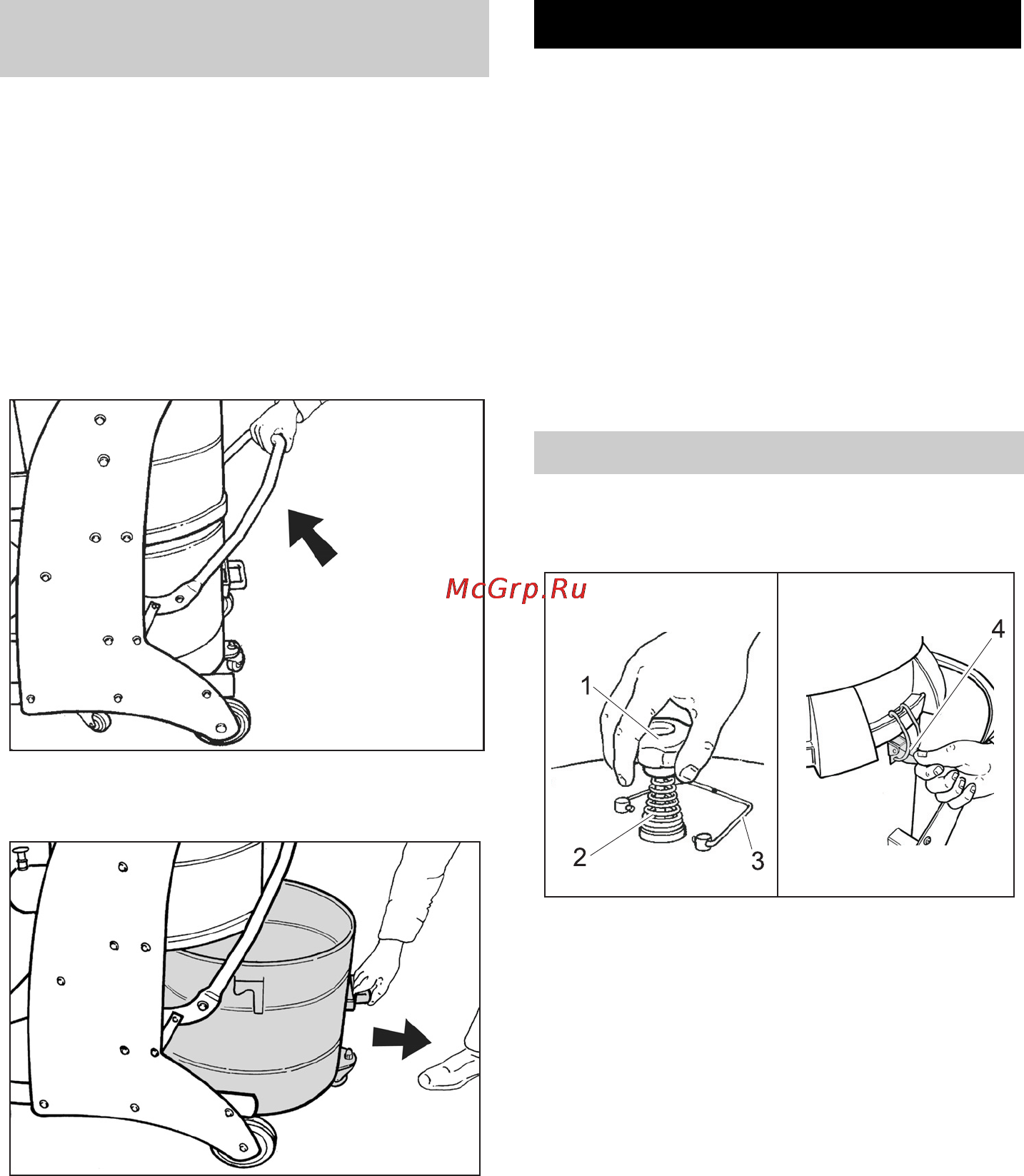 McGrp.Ru

1

2

3

4