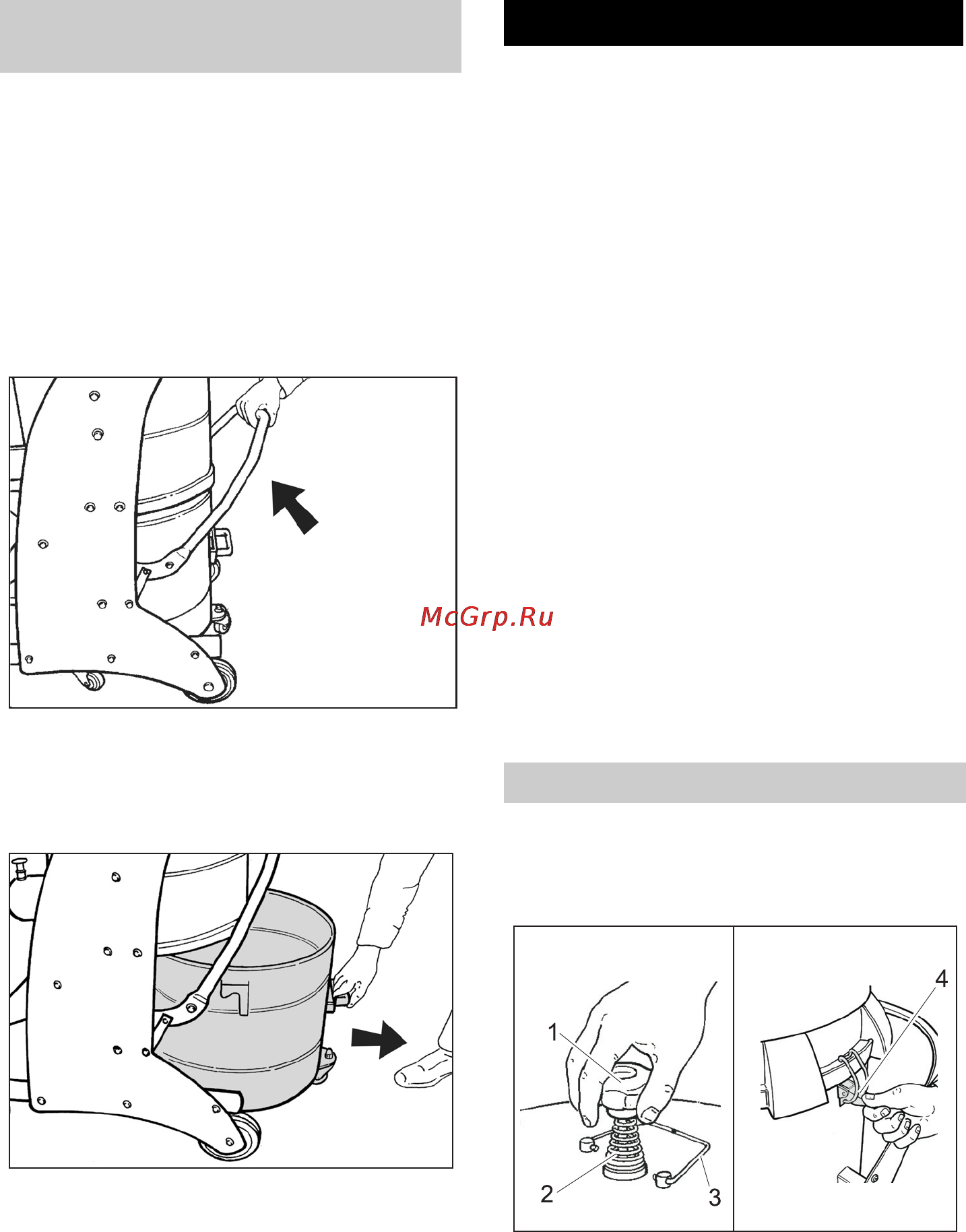 McGrp.Ru

1

2

3

4