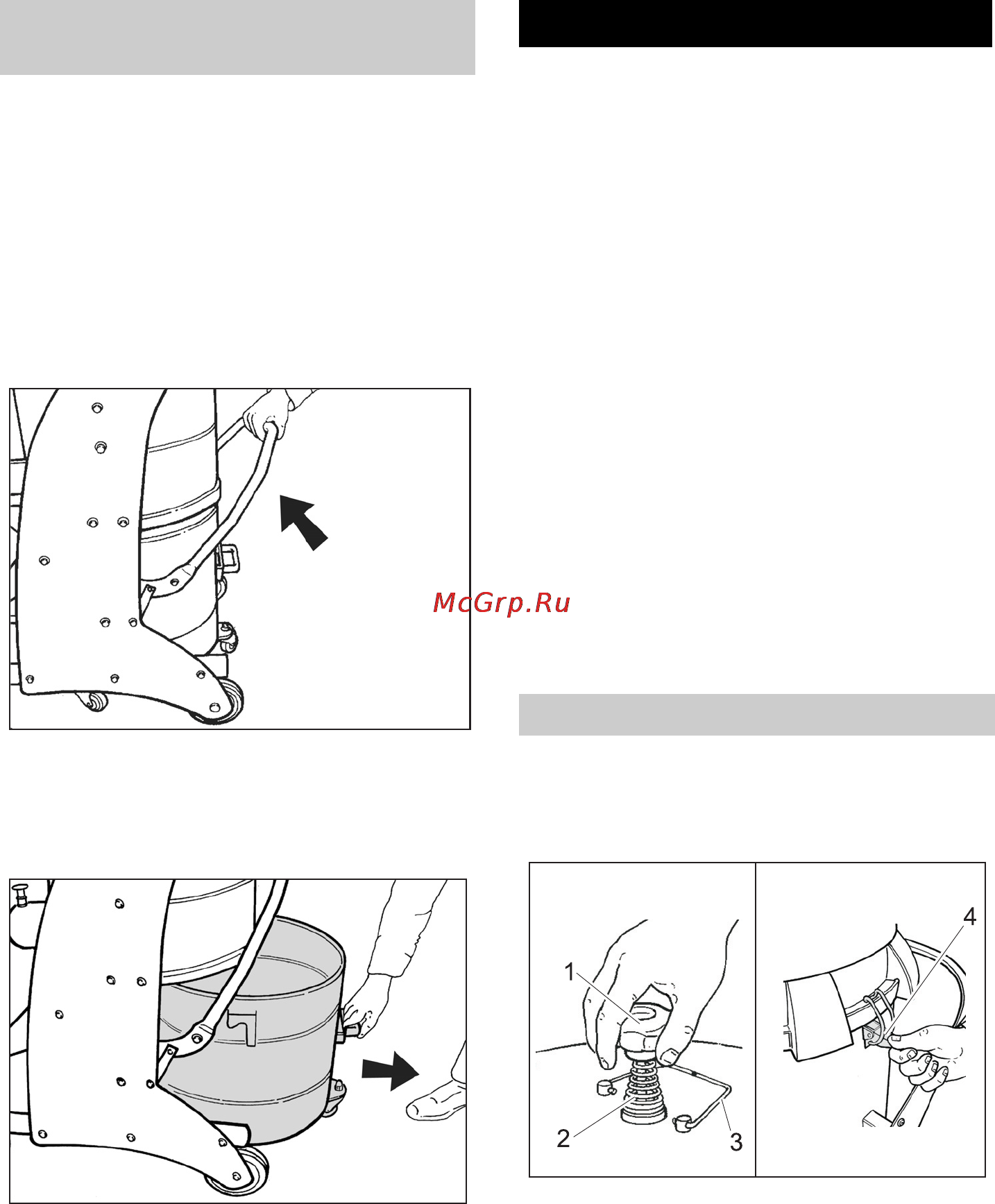 McGrp.Ru

1
2
3

4