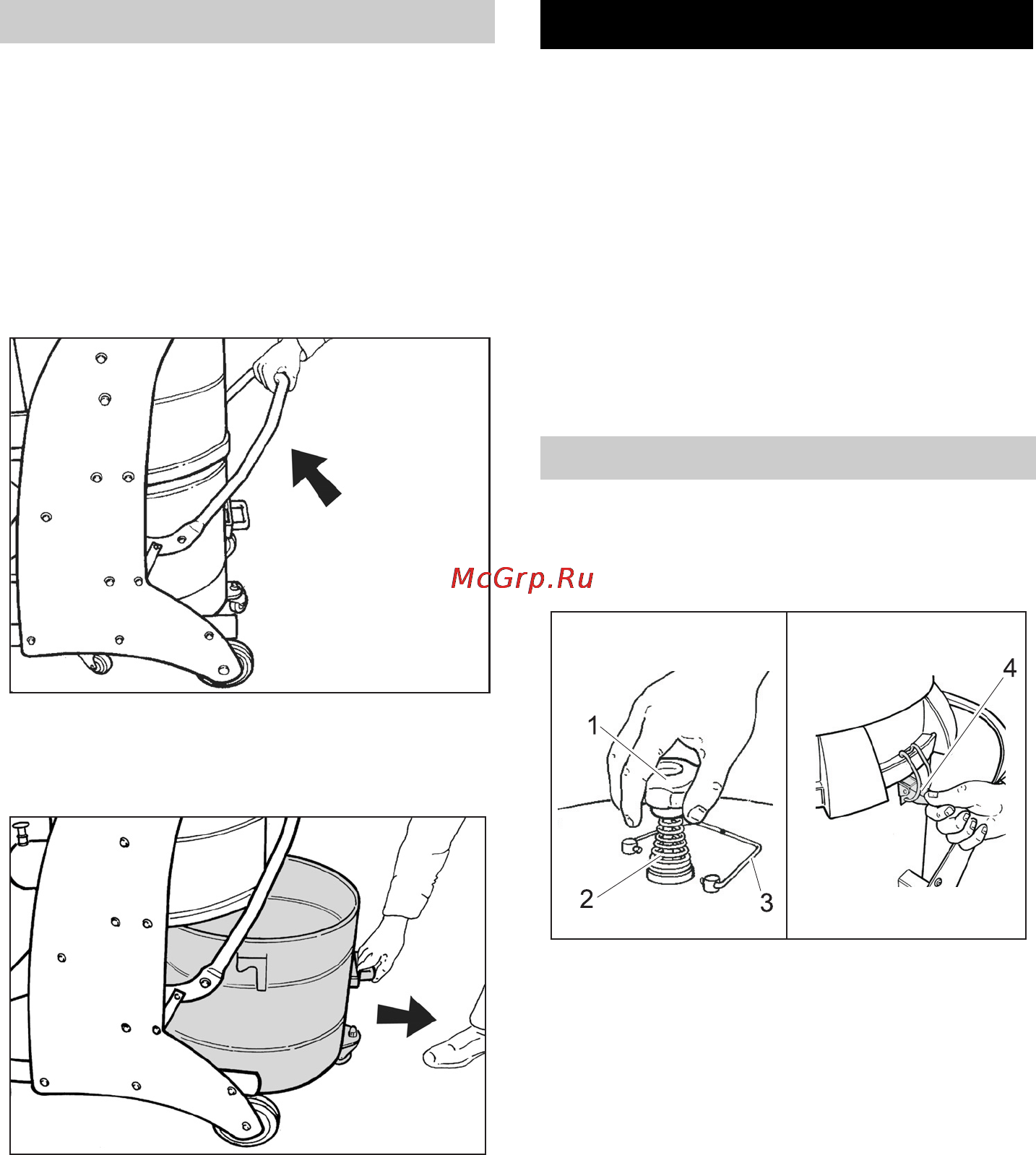 McGrp.Ru

1

2

3

4