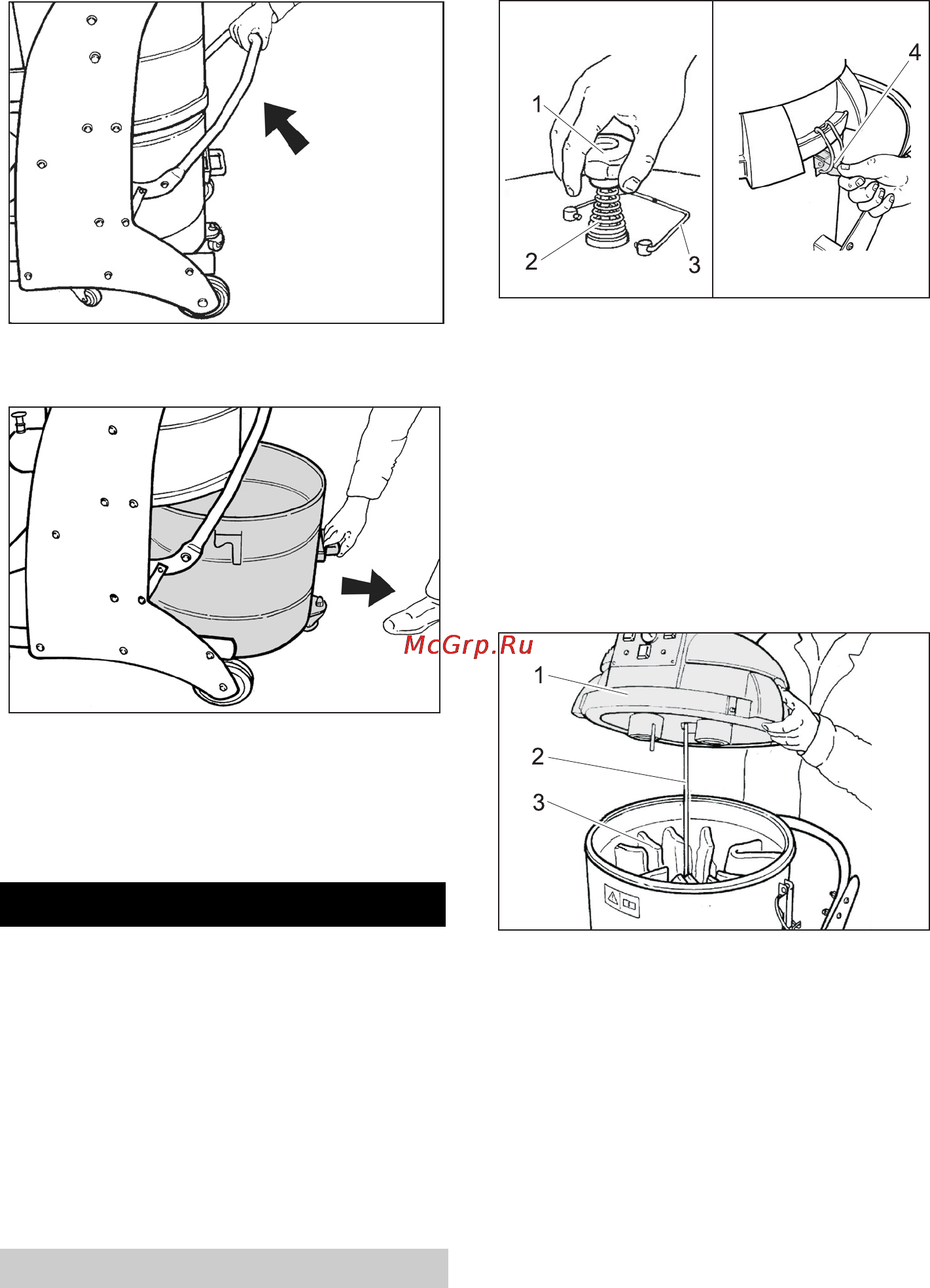 1
2
3
4

McGrp.Ru

1
2
3