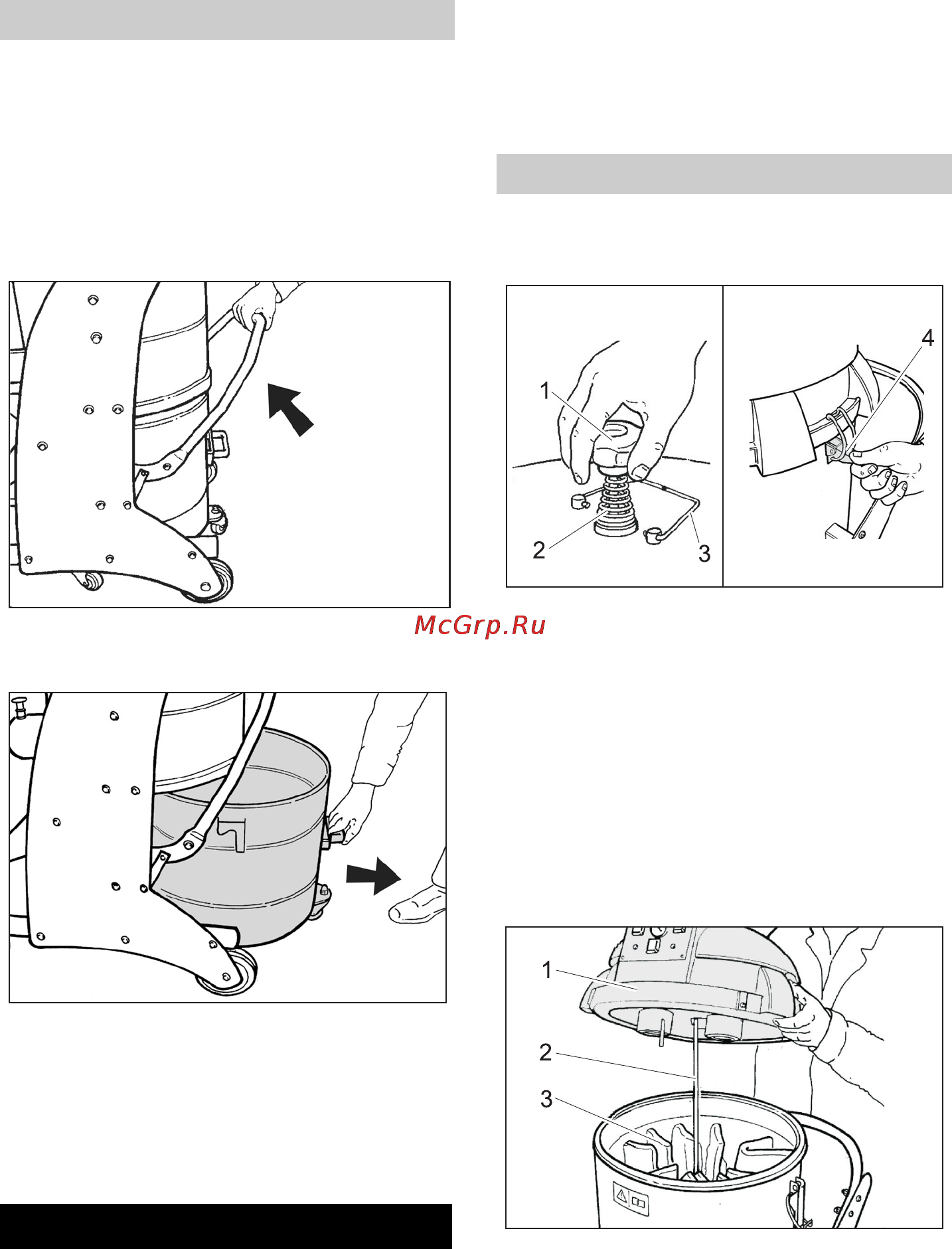 1
2
3
4

McGrp.Ru

1
2
3