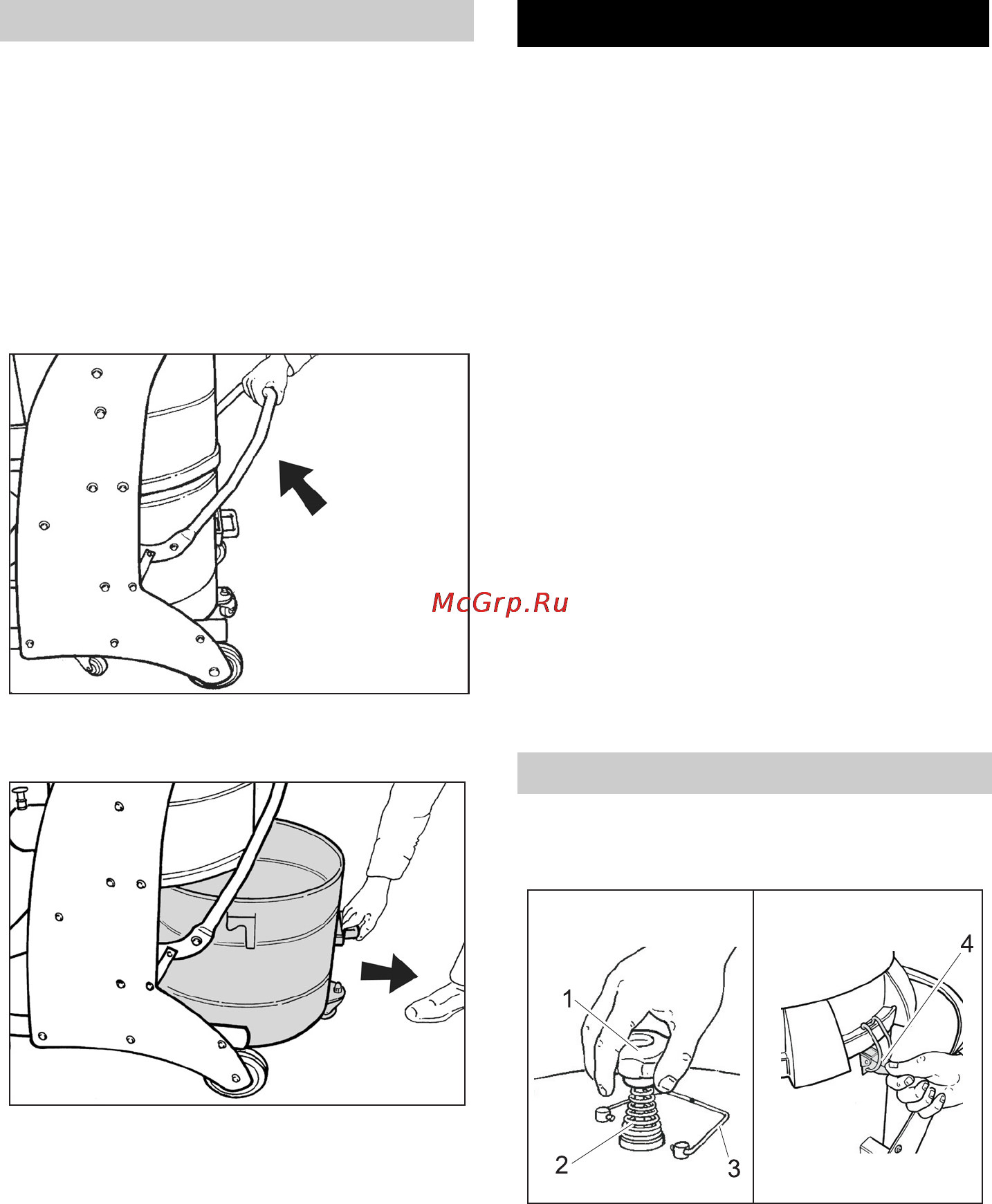 McGrp.Ru

1

2

3

4