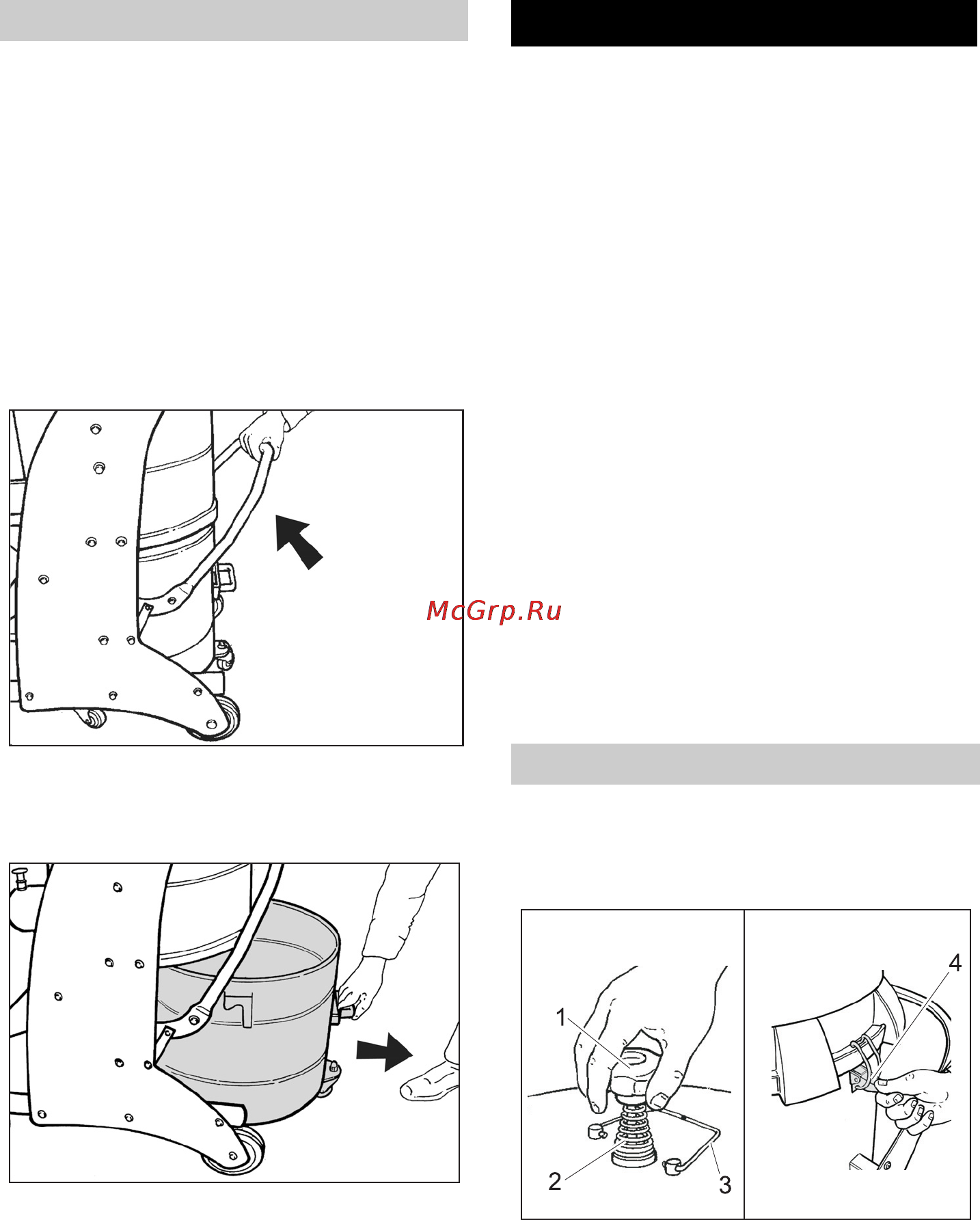 McGrp.Ru

1

2

3

4