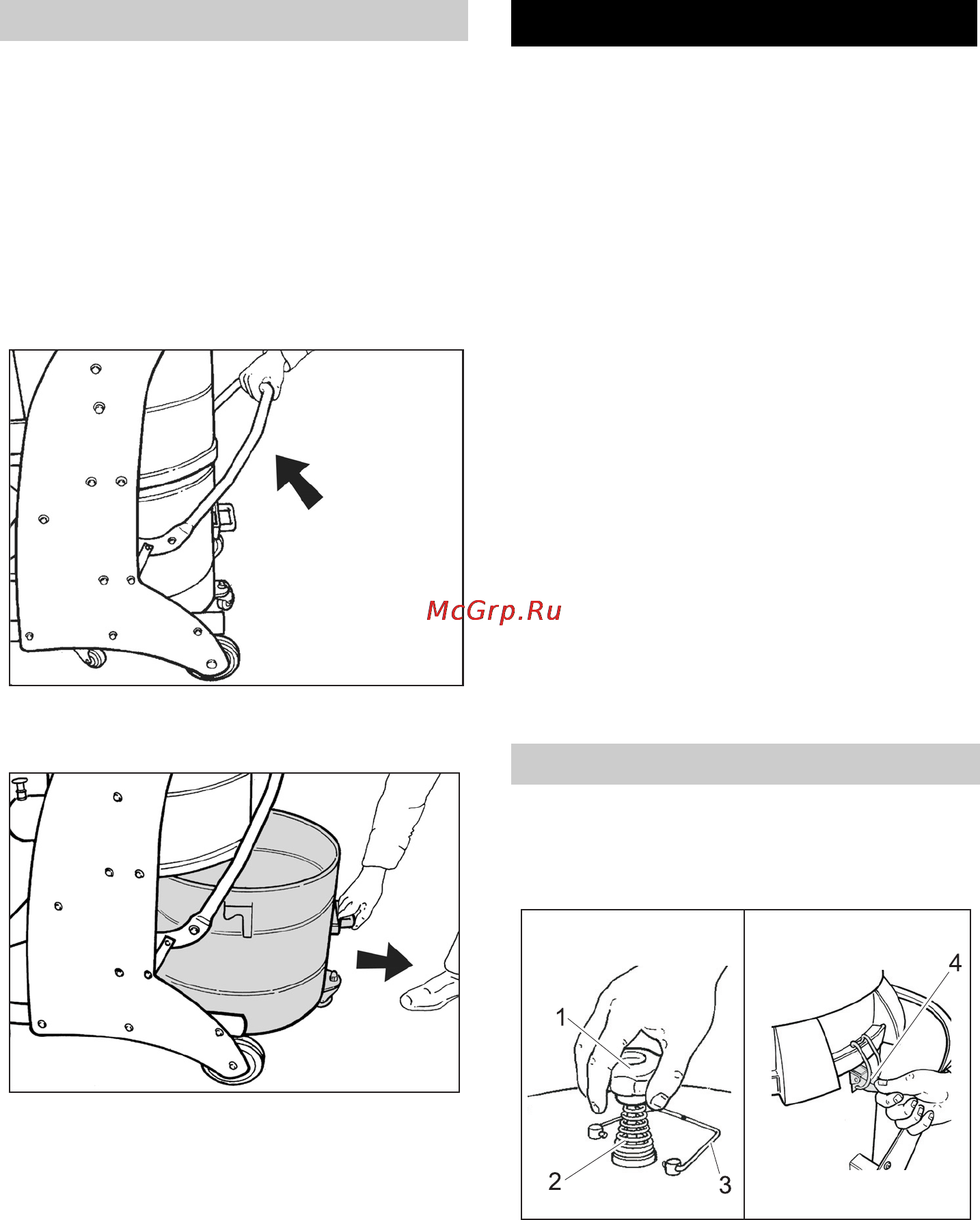 McGrp.Ru

1

2

3

4