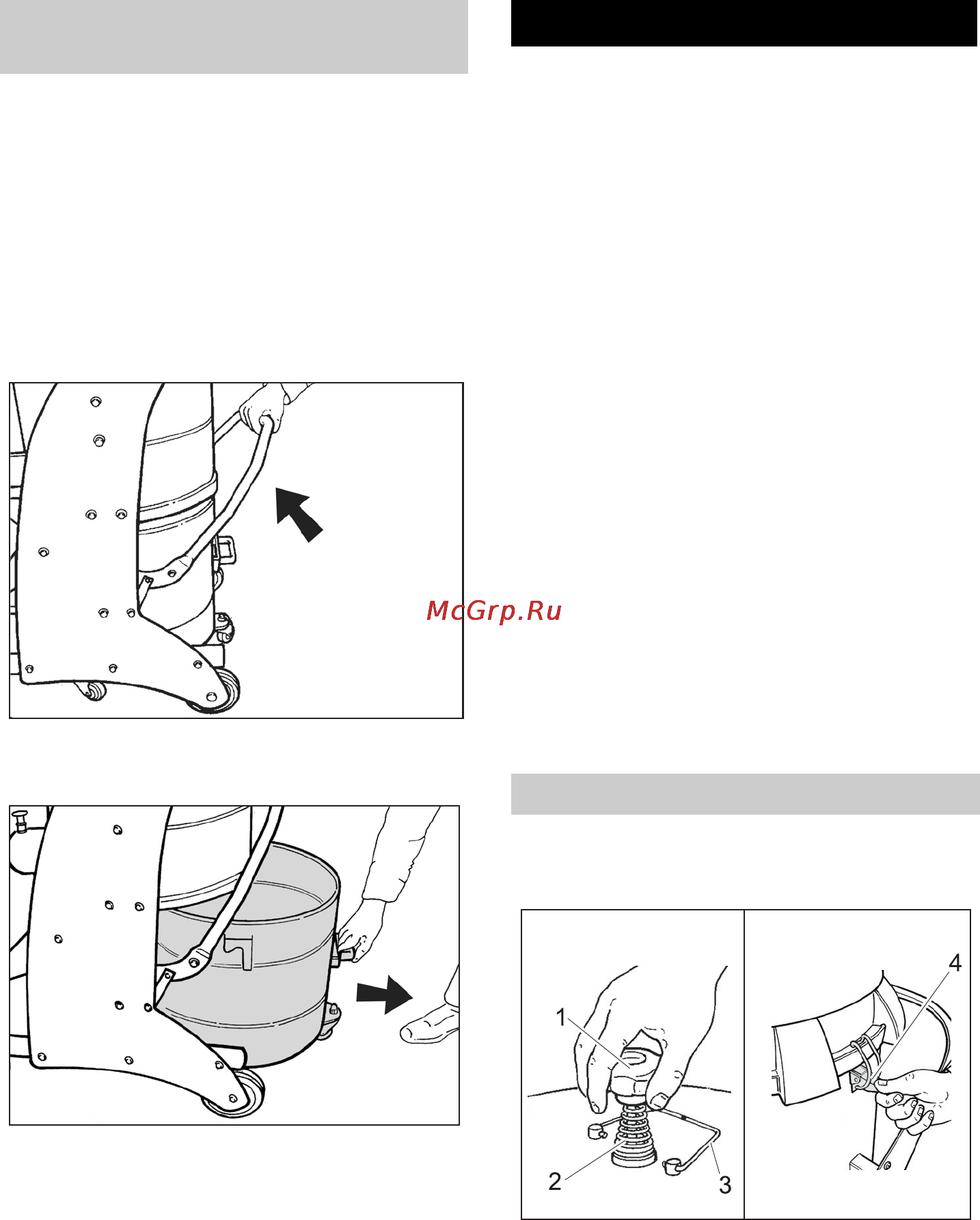 McGrp.Ru

1

2

3

4