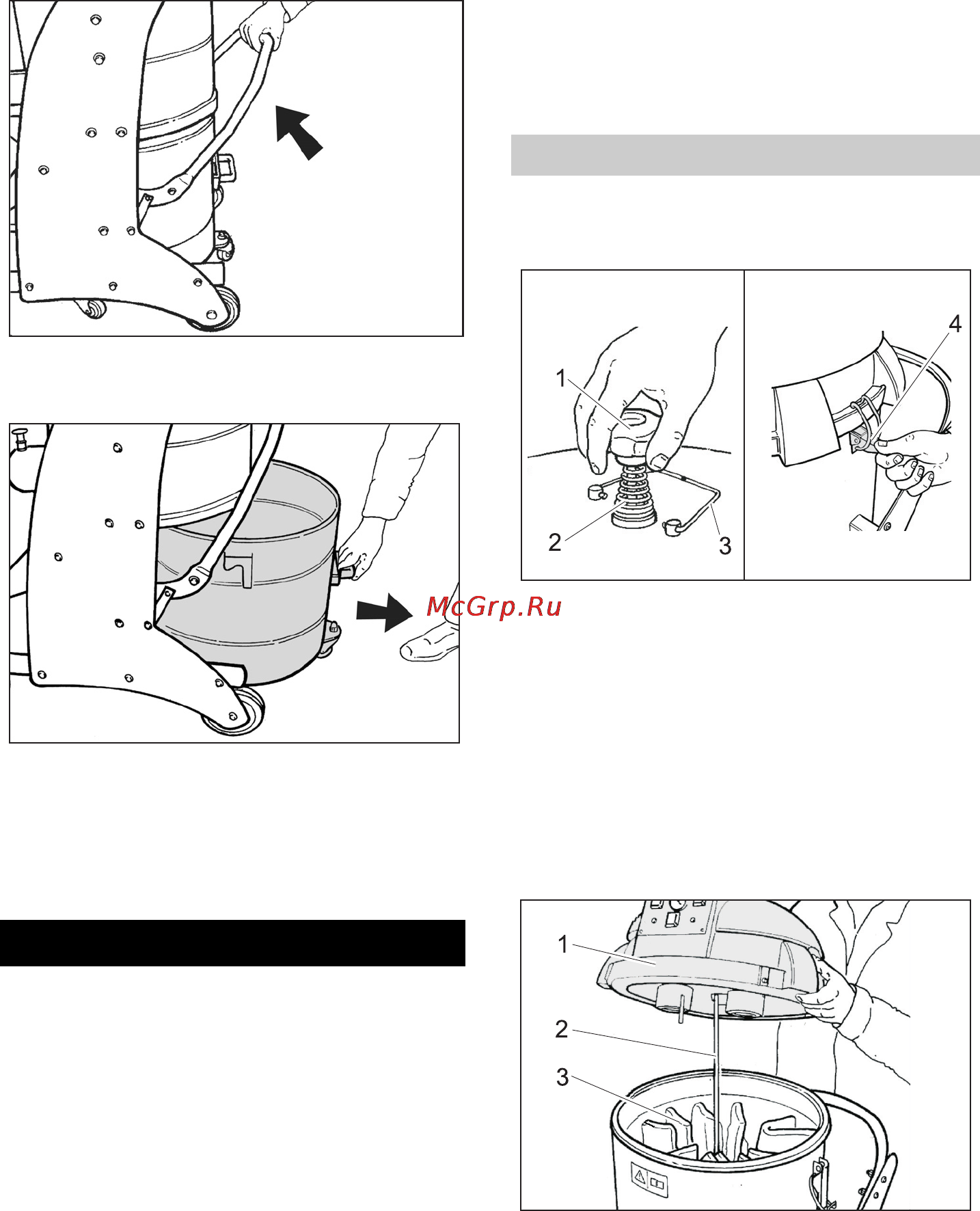 1
2
3
4

McGrp.Ru

1
2
3