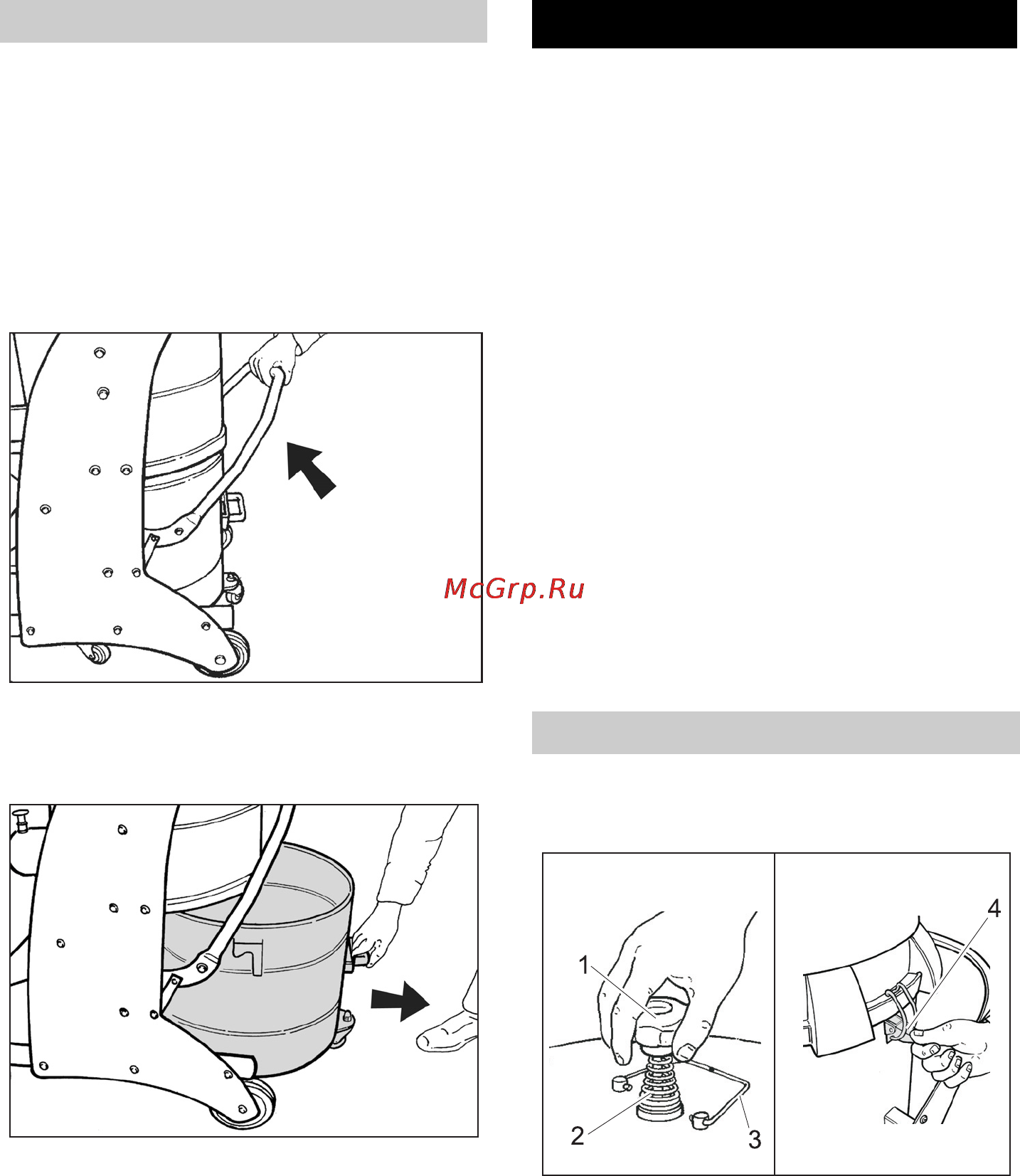 McGrp.Ru

1

2

3

4