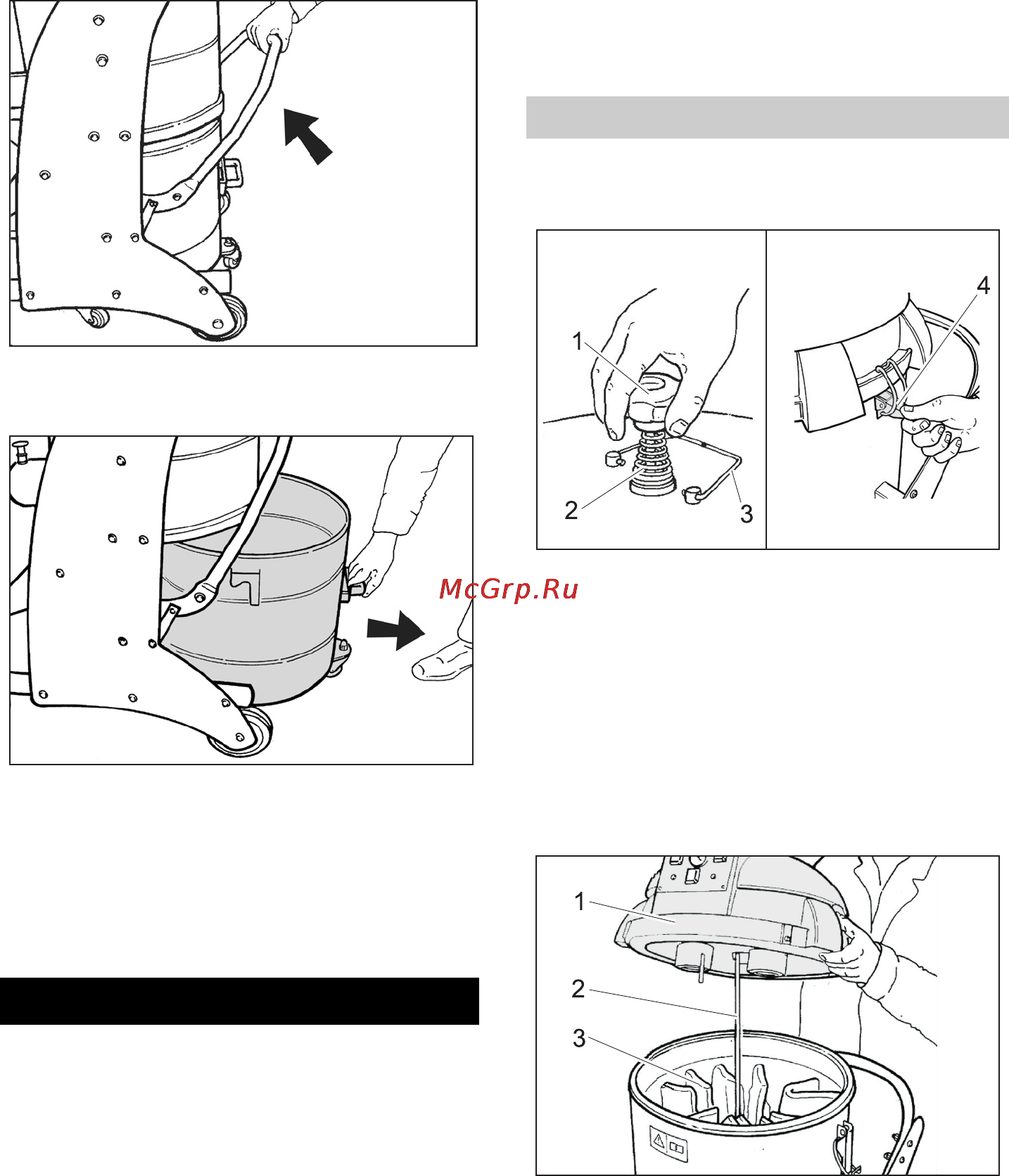 1
2
3
4

McGrp.Ru

1
2
3