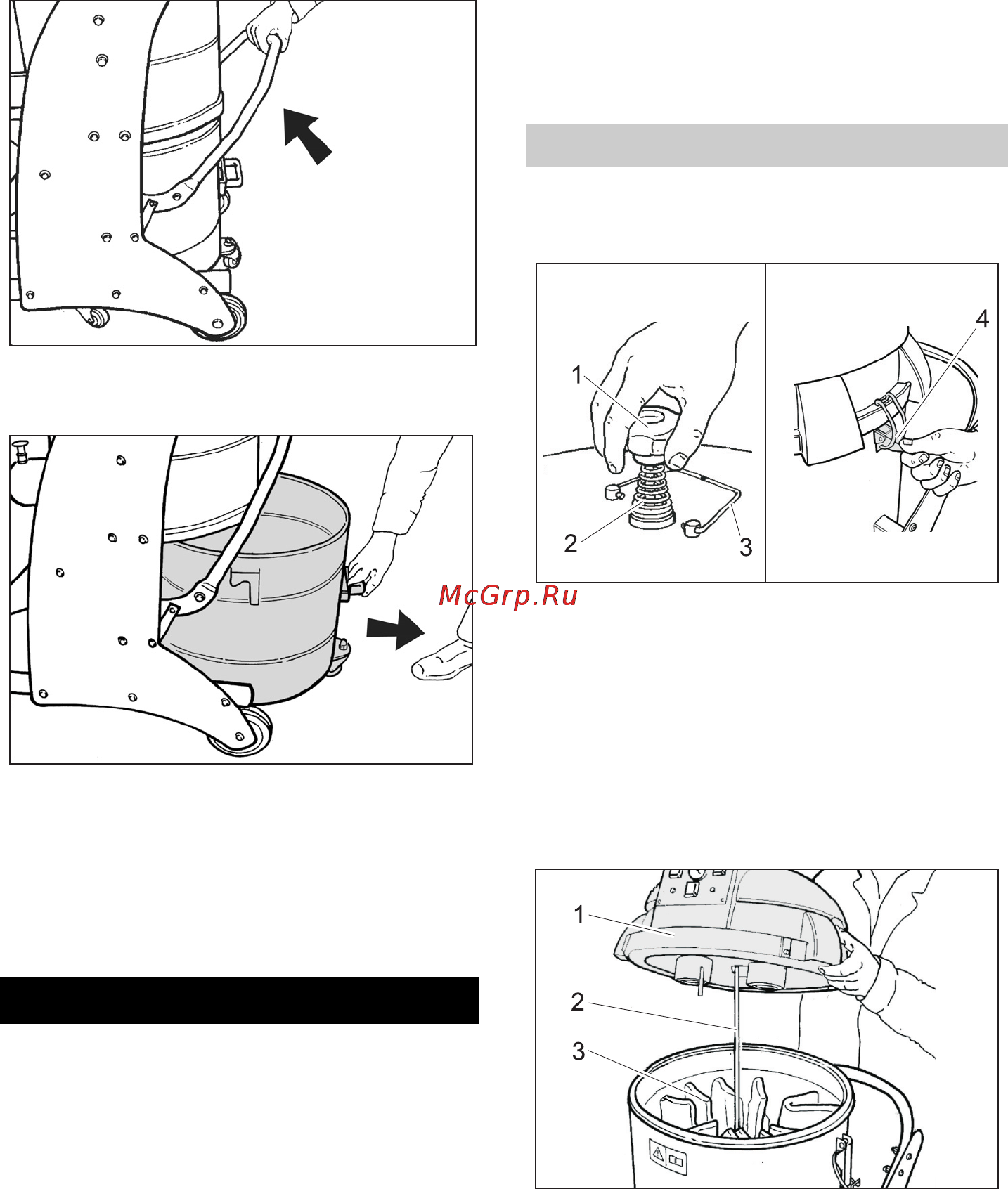 1
2
3
4

McGrp.Ru

1
2
3