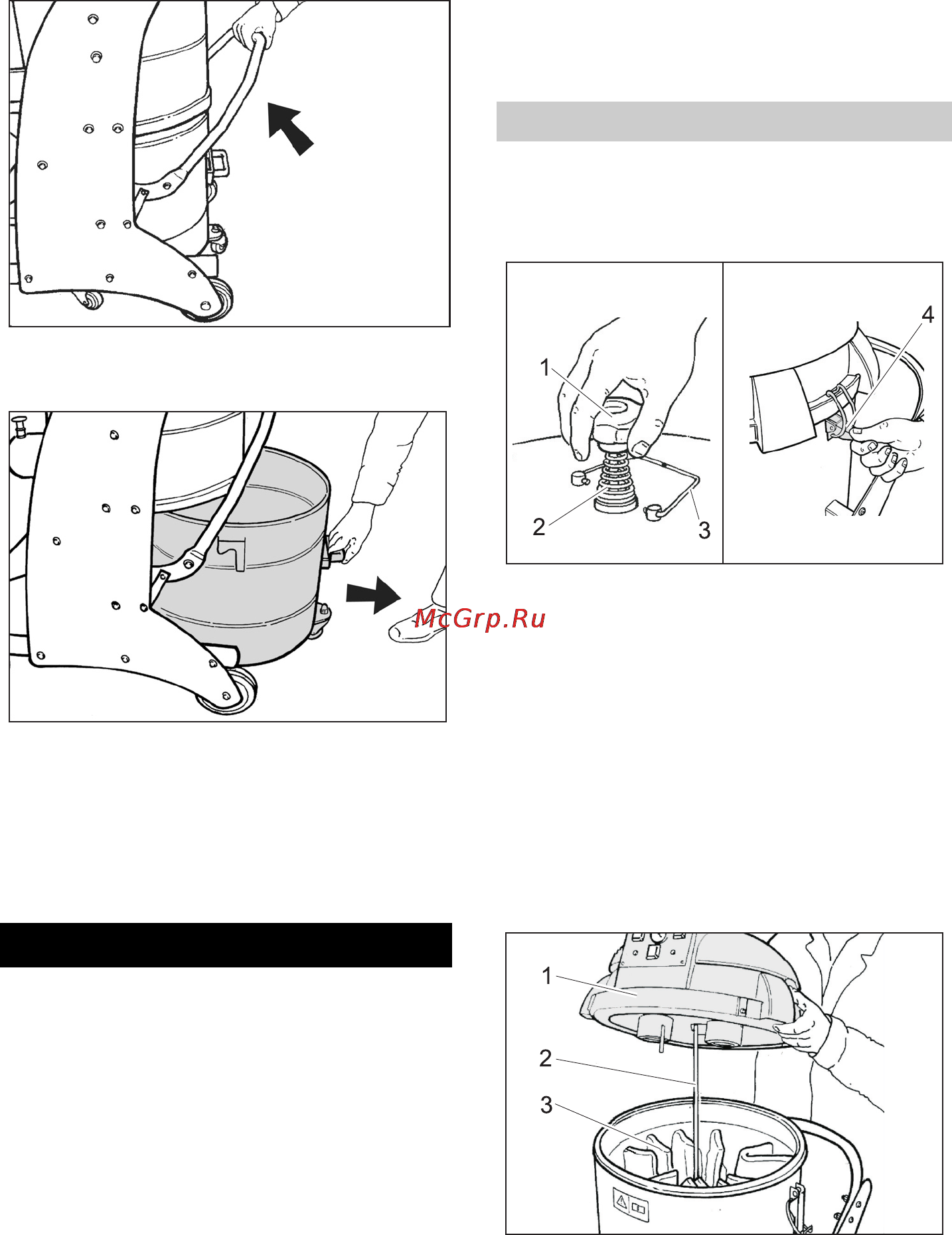 1
2
3
4

McGrp.Ru

1
2
3