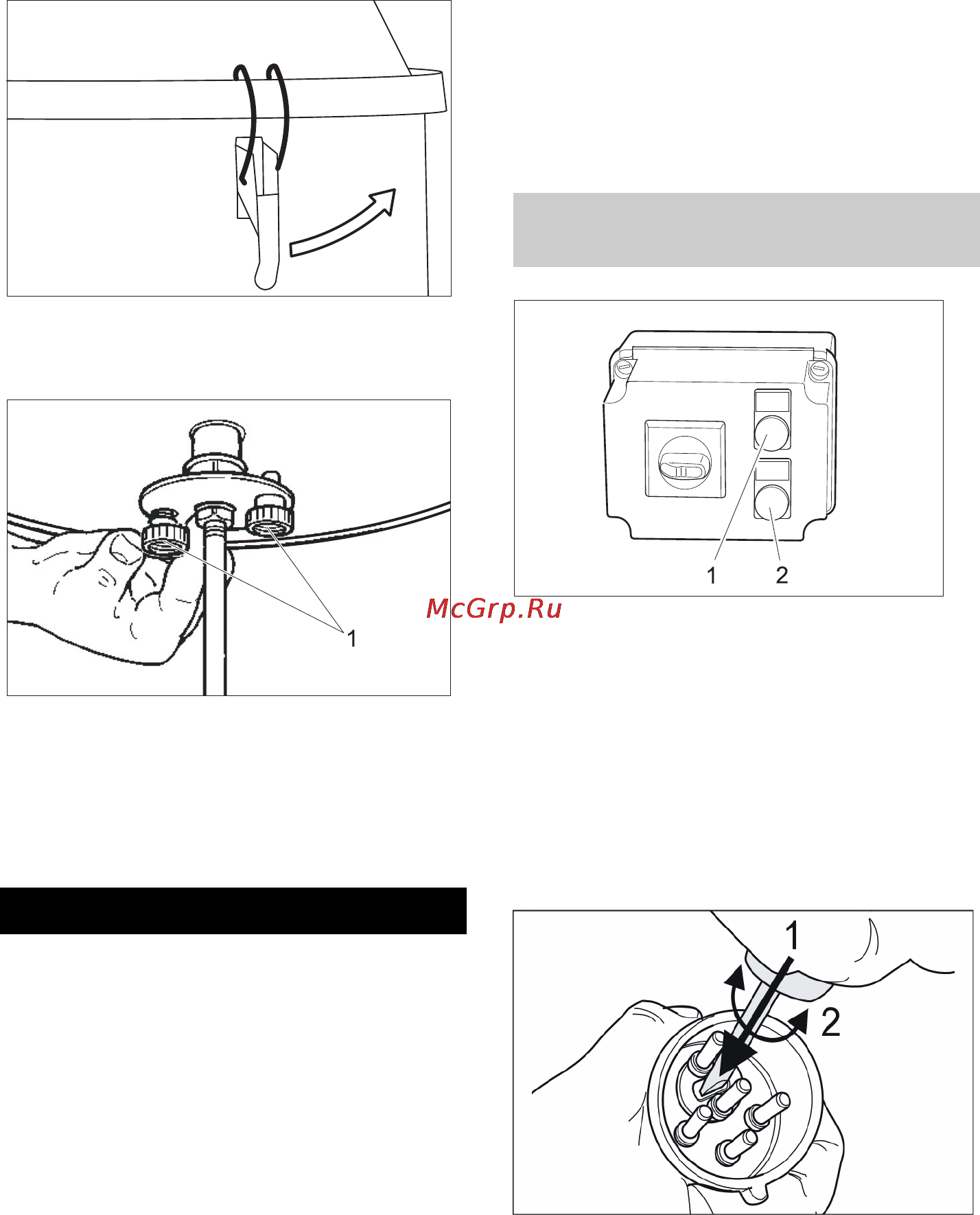 1

1 2

McGrp.Ru

1

2