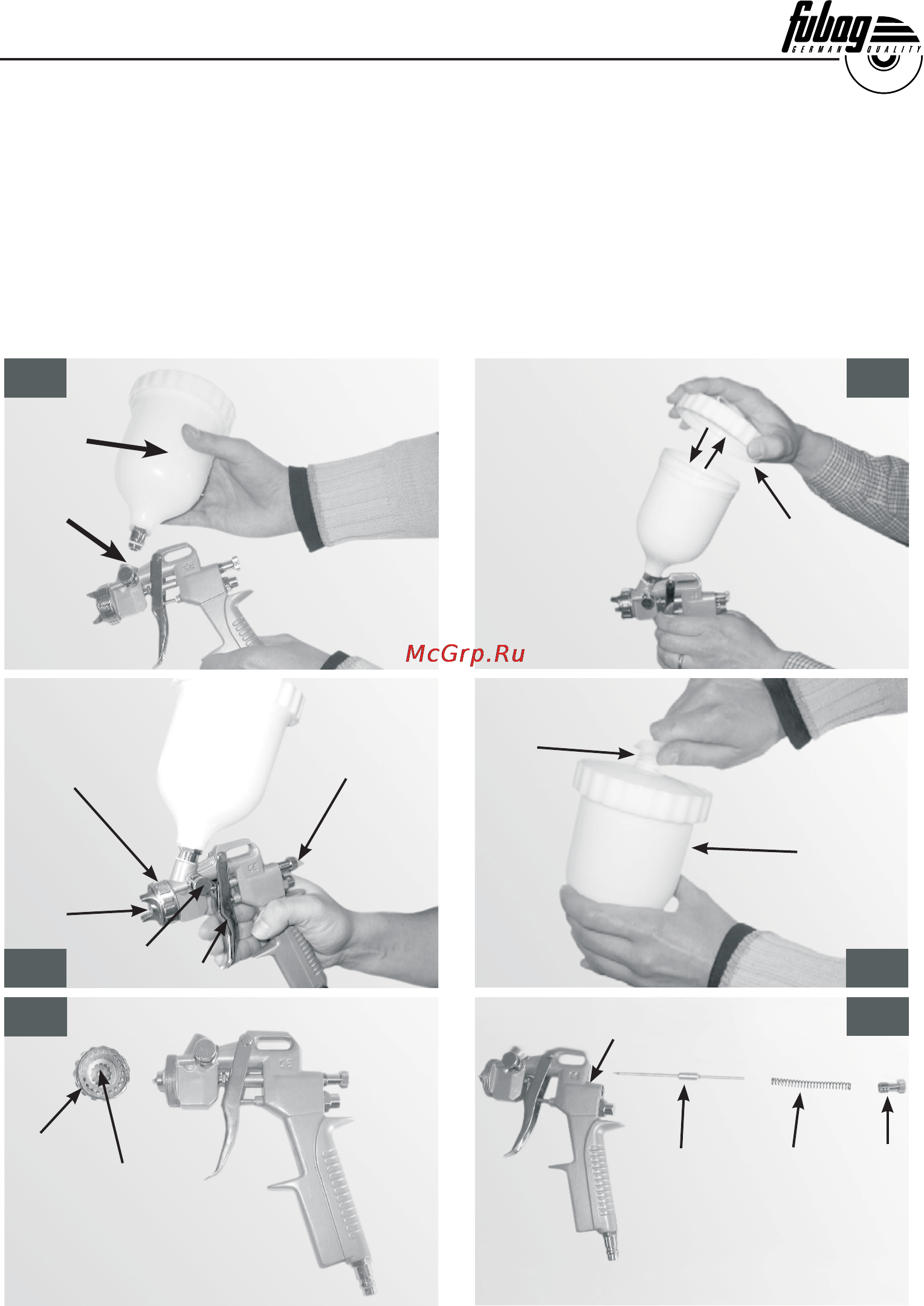 fubag GERMAN QUALITY

McGrp.Ru