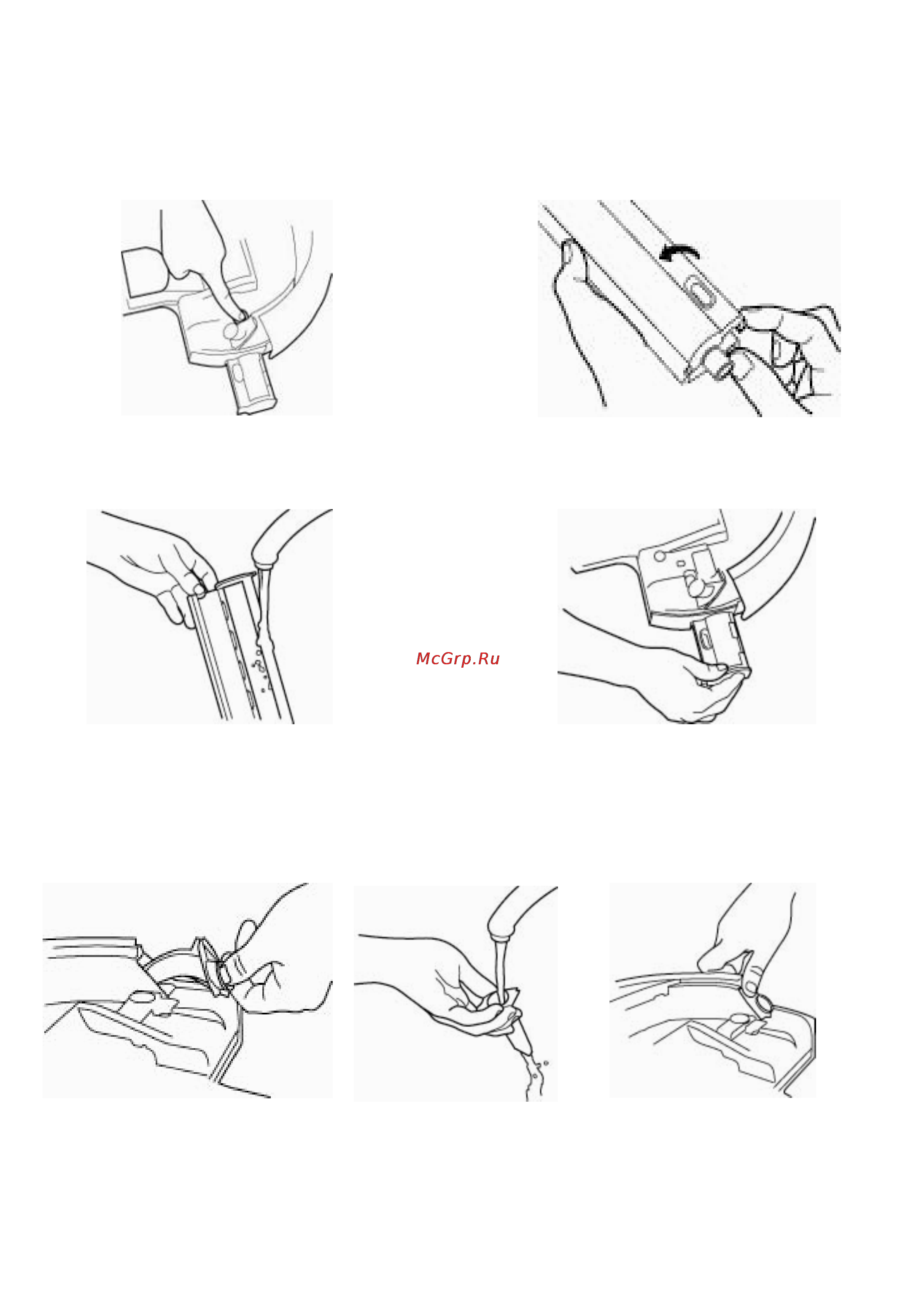 McGrp.Ru