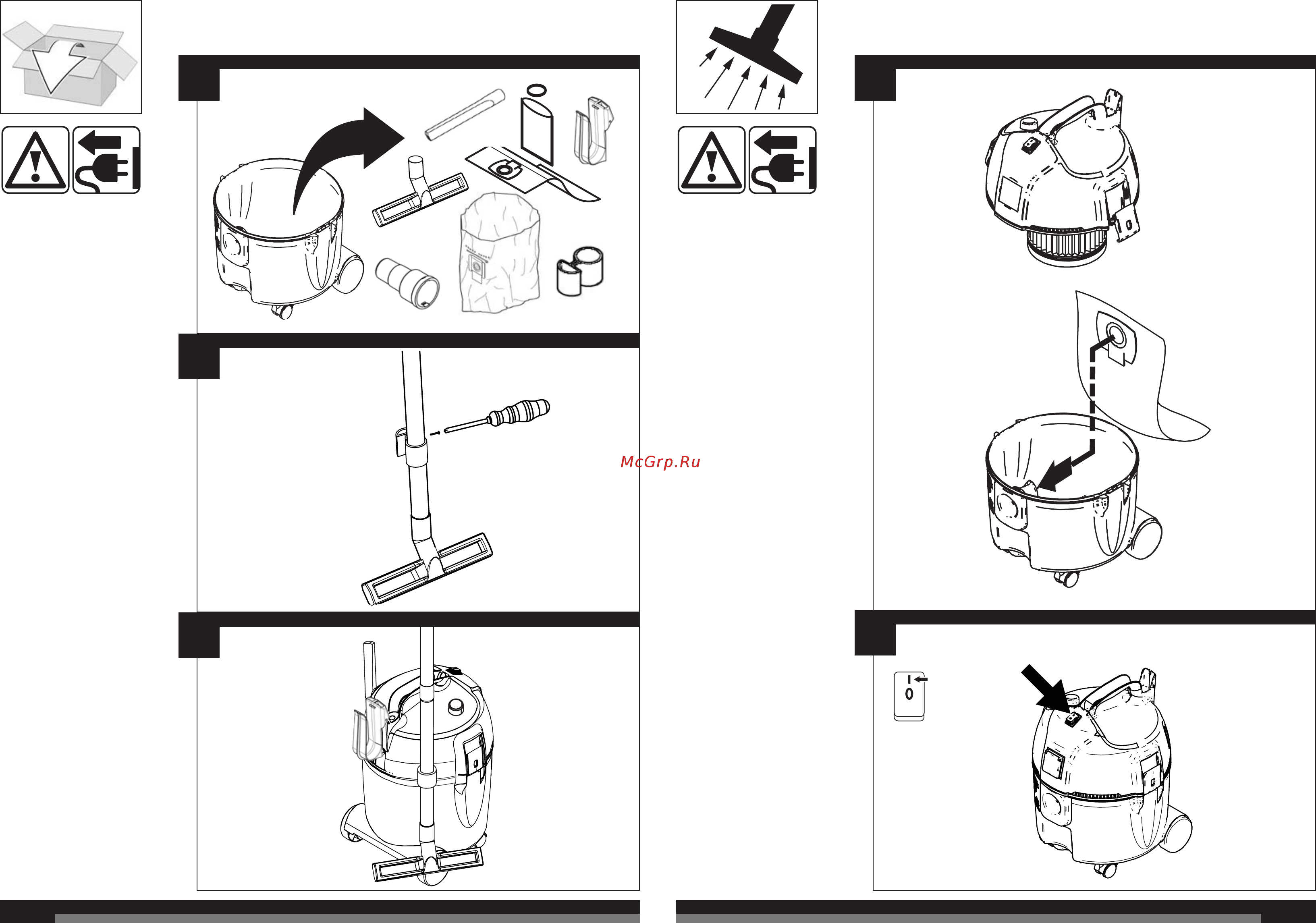 McGrp.Ru

I
0