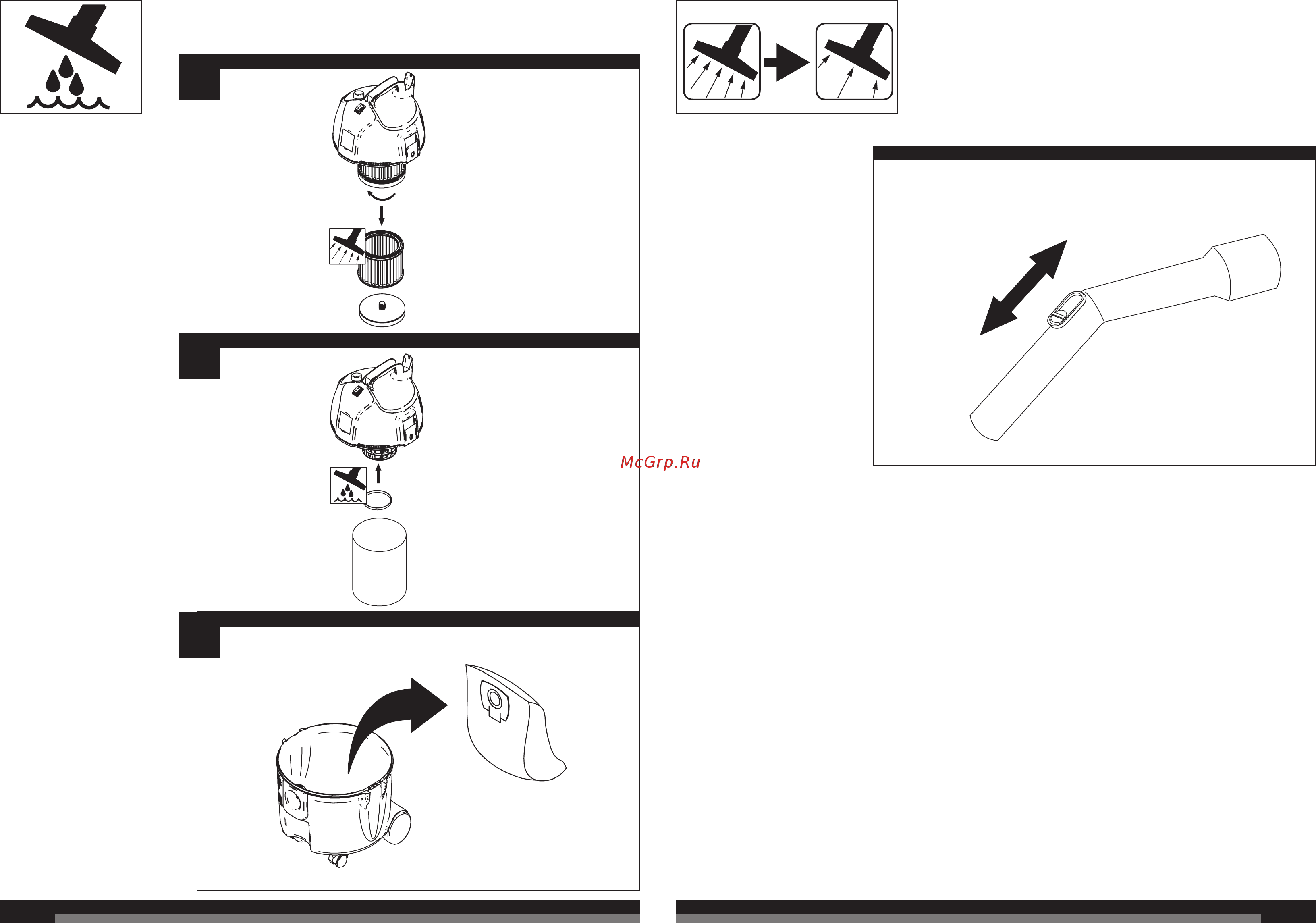 McGrp.Ru