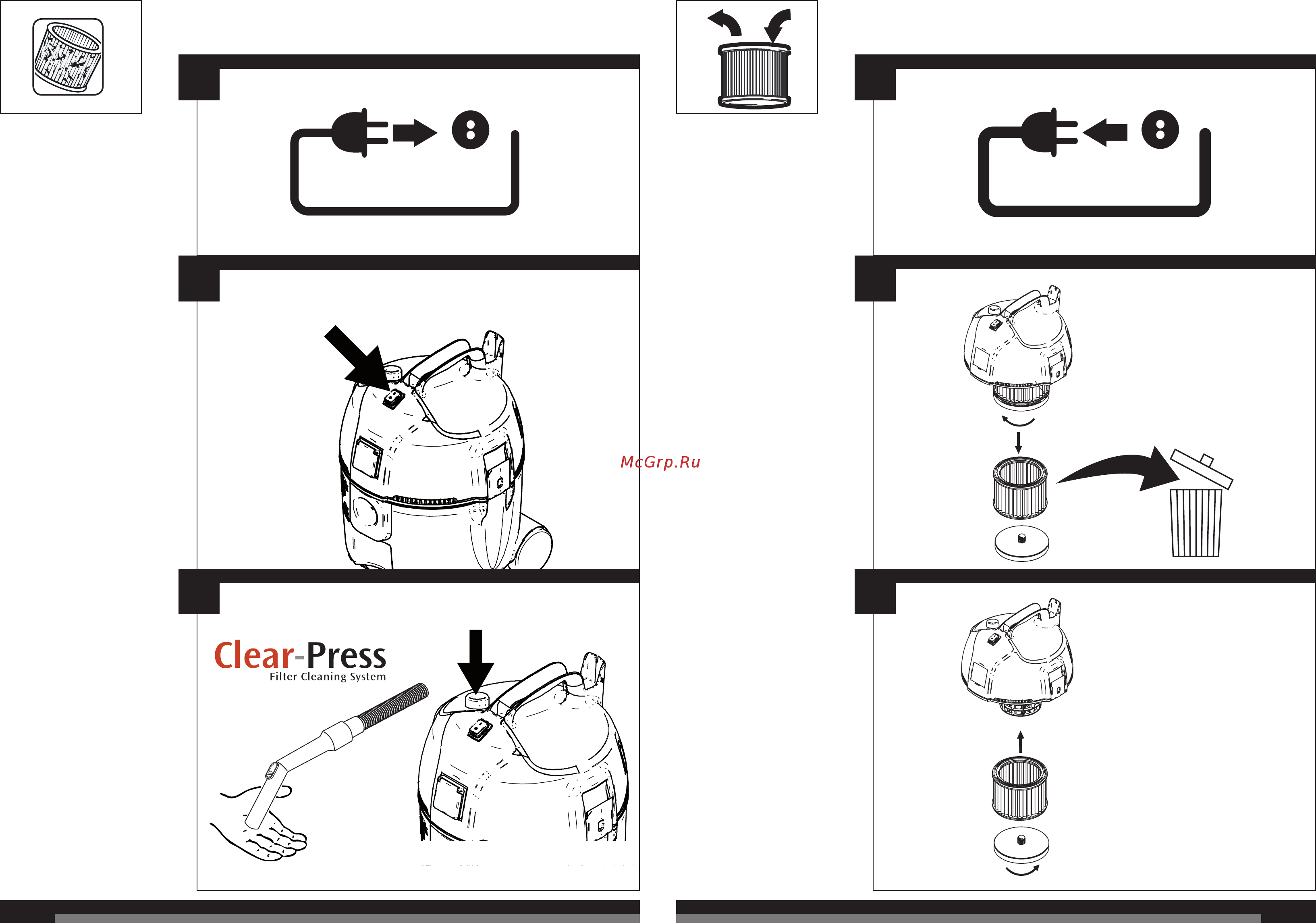 McGrp.Ru

Clear-Press
Filter Cleaning System