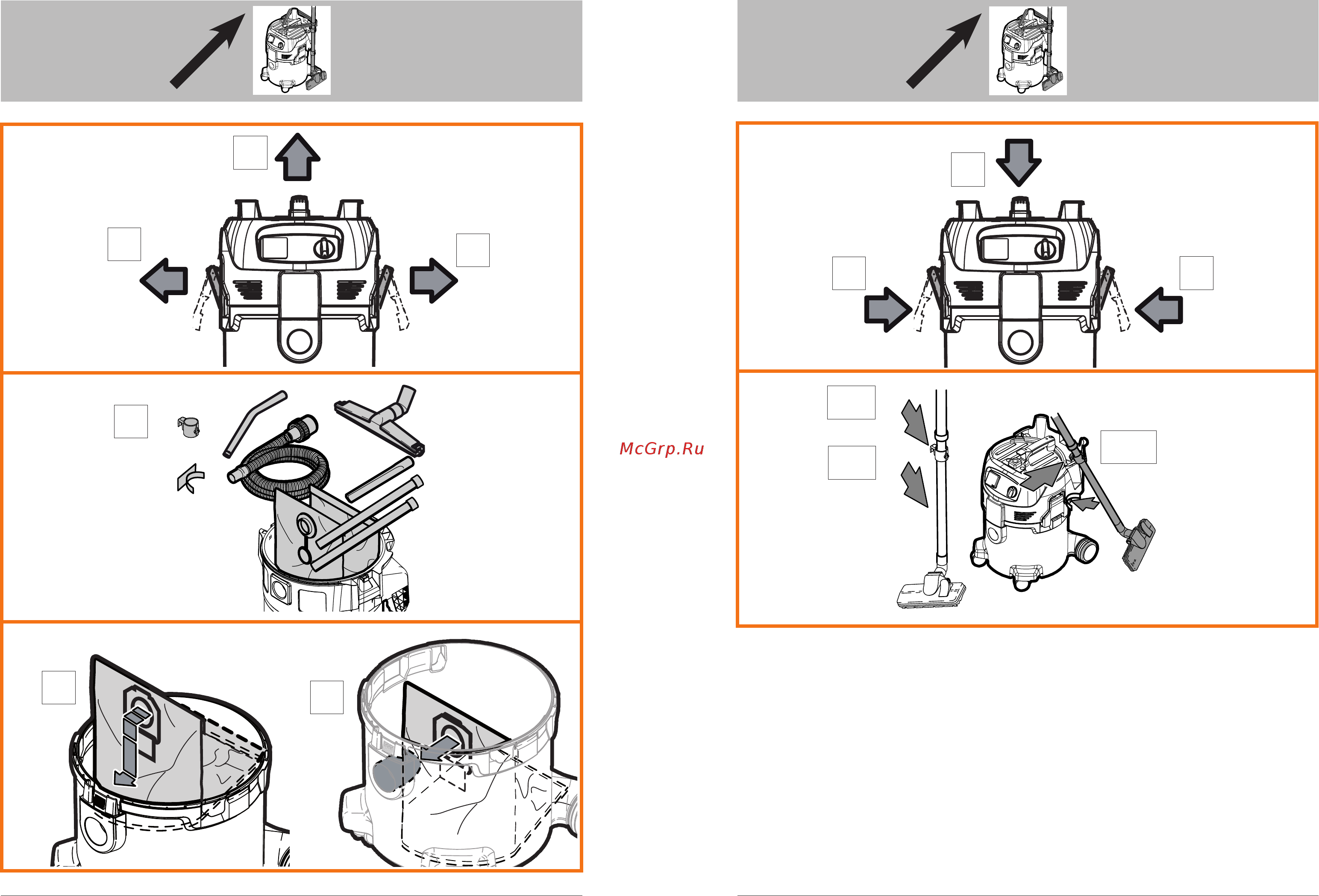 McGrp.Ru