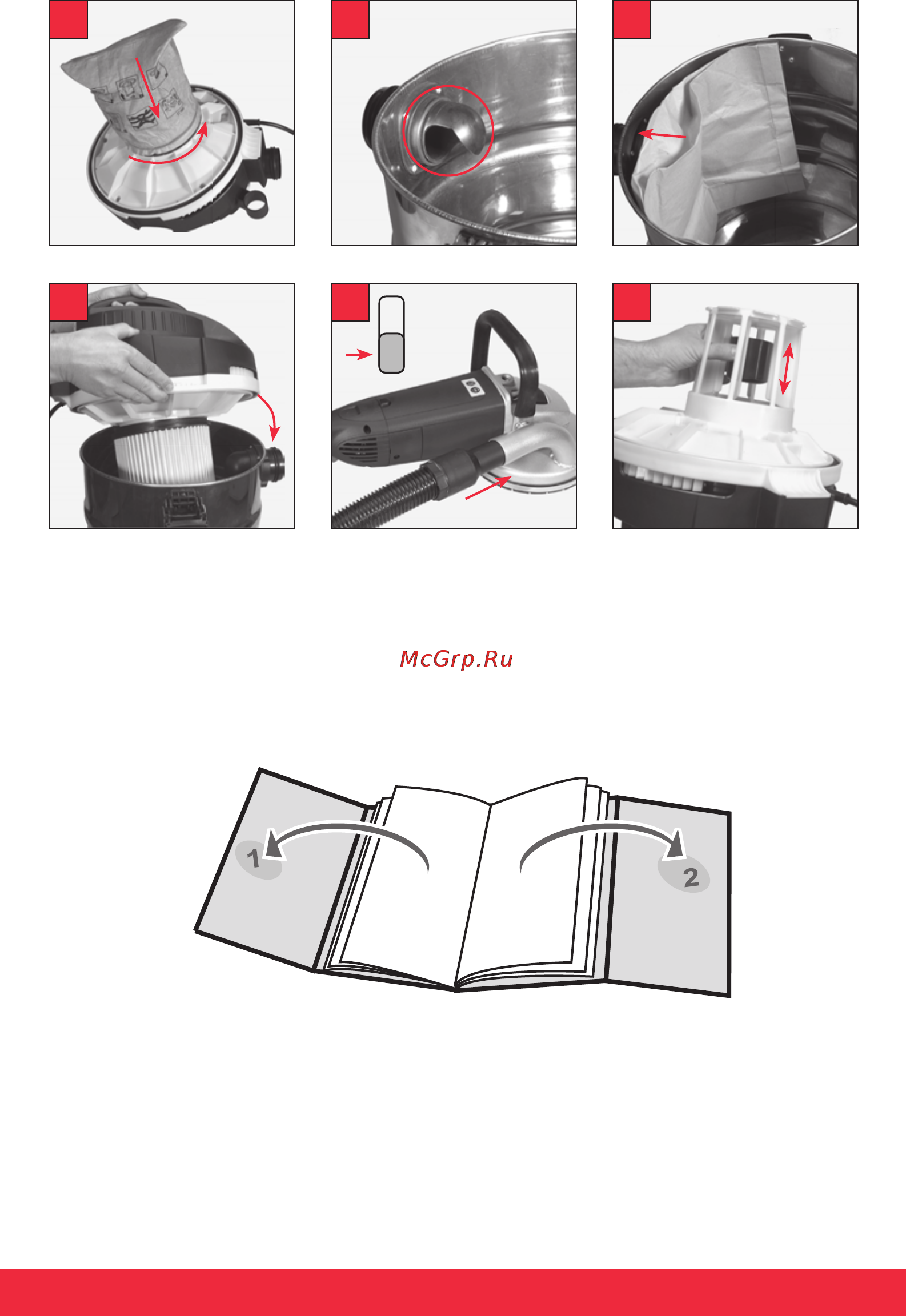 McGrp.Ru

1

2