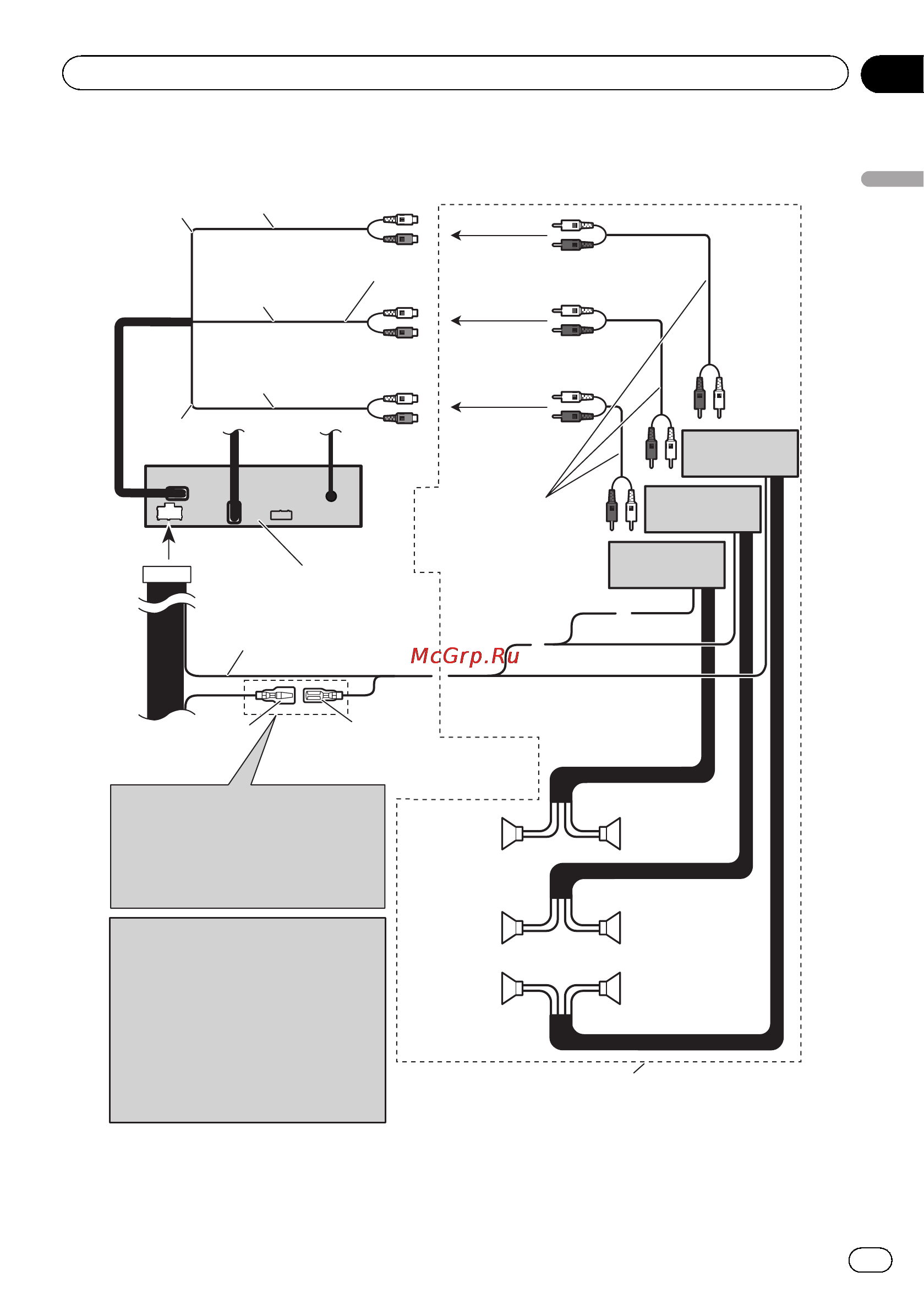 McGrp.Ru