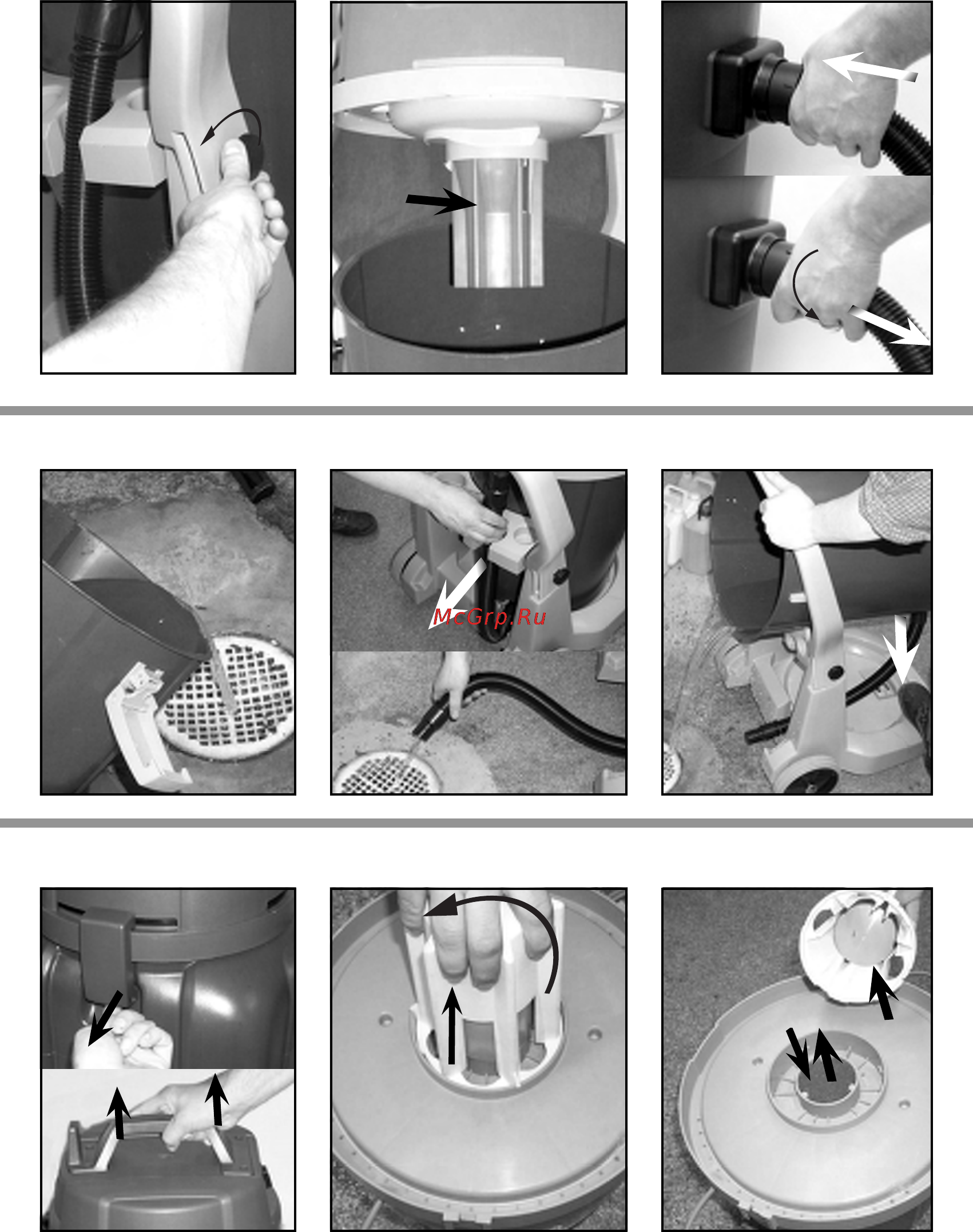 McGrp.Ru