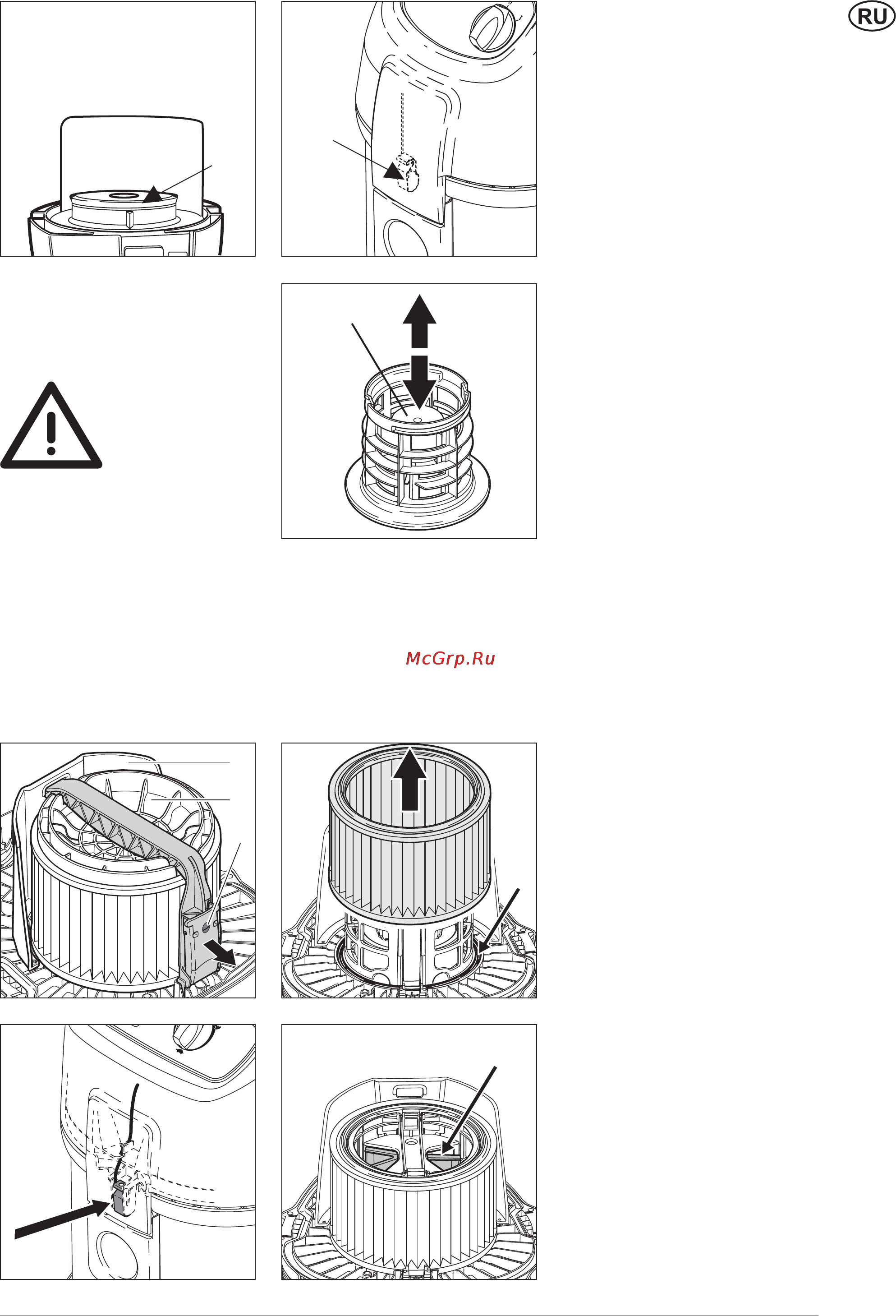 RU

McGrp.Ru