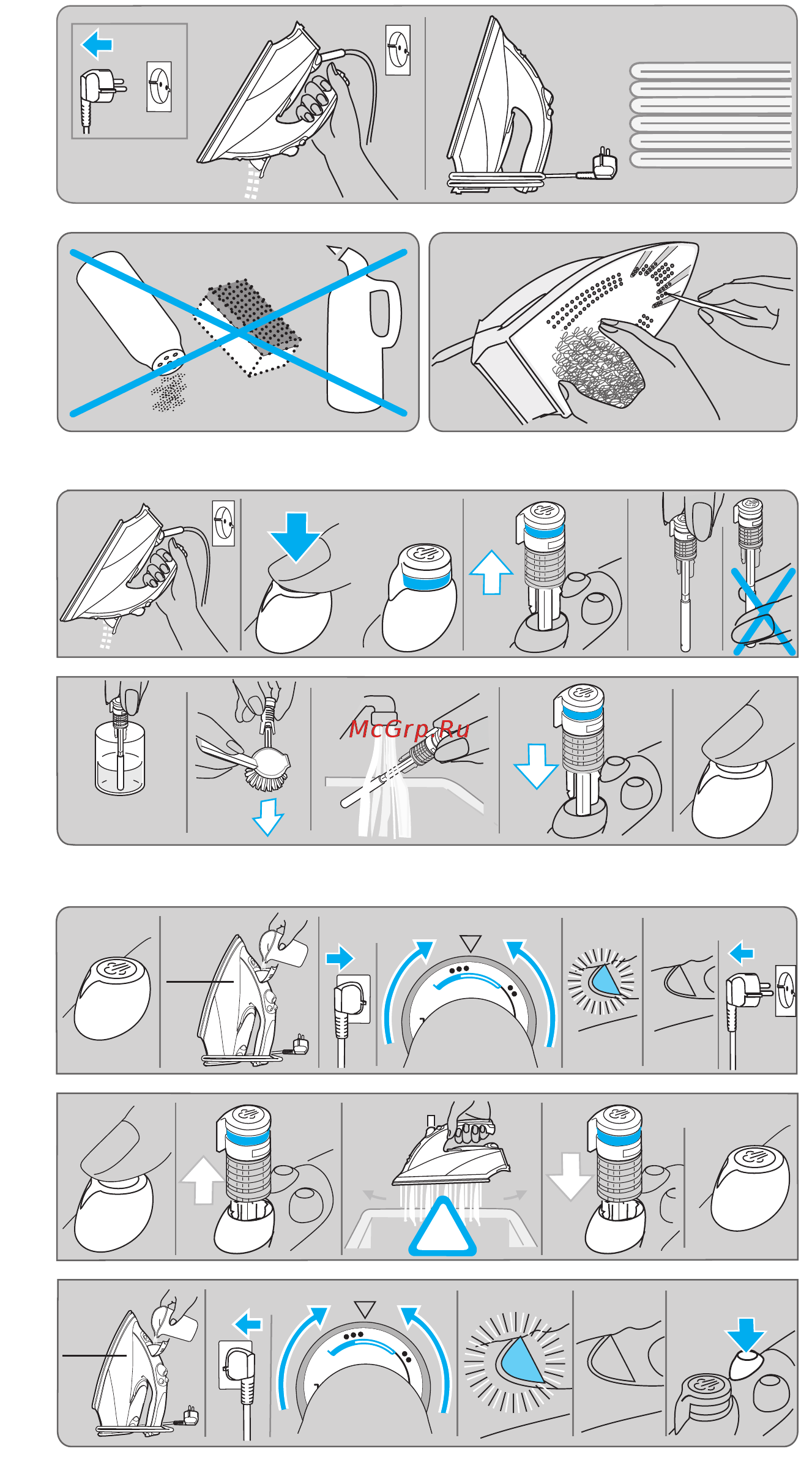 McGrp.Ru