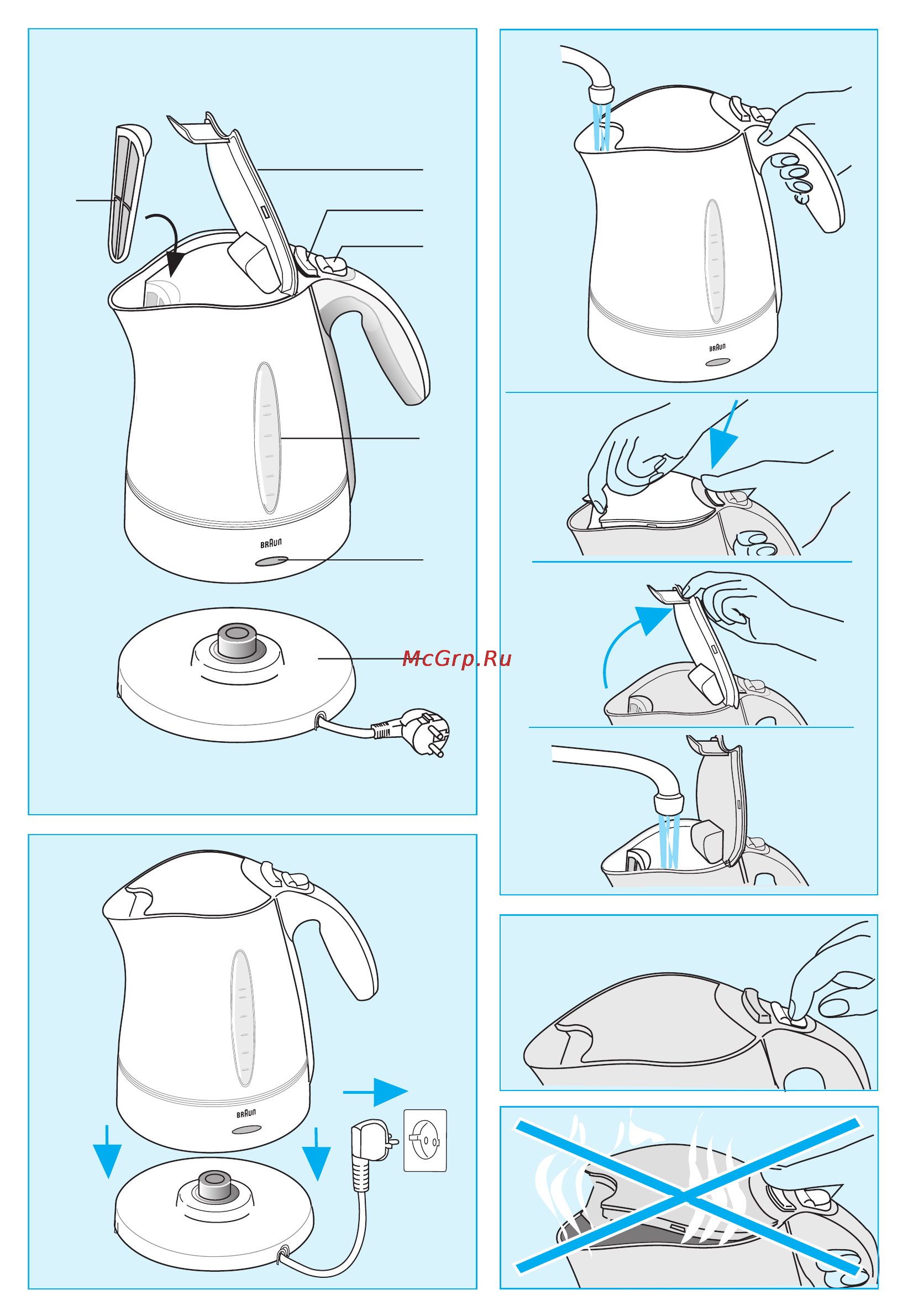 BRAUN

McGrp.Ru

BRAUN

BRAUN