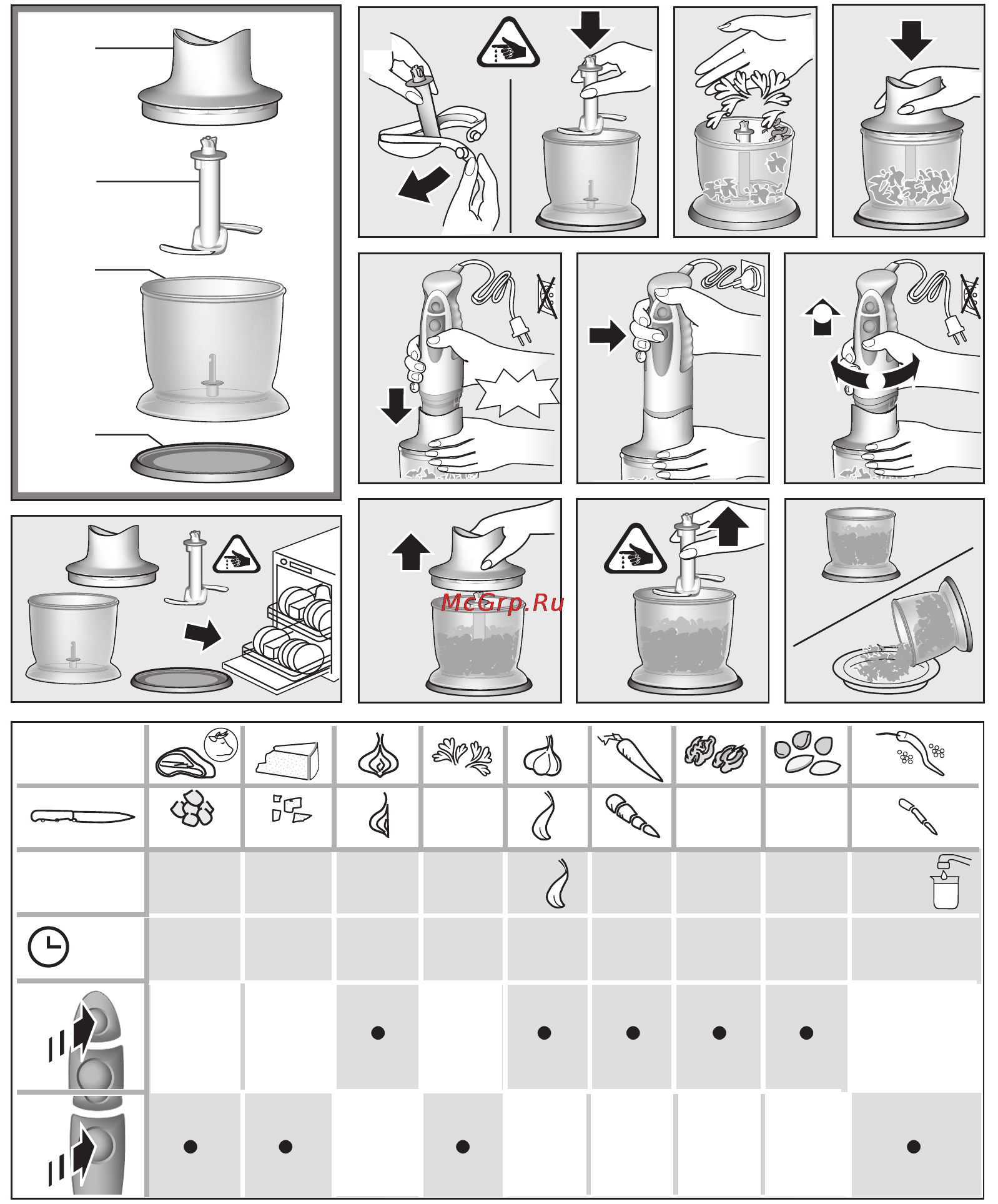 McGrp.Ru