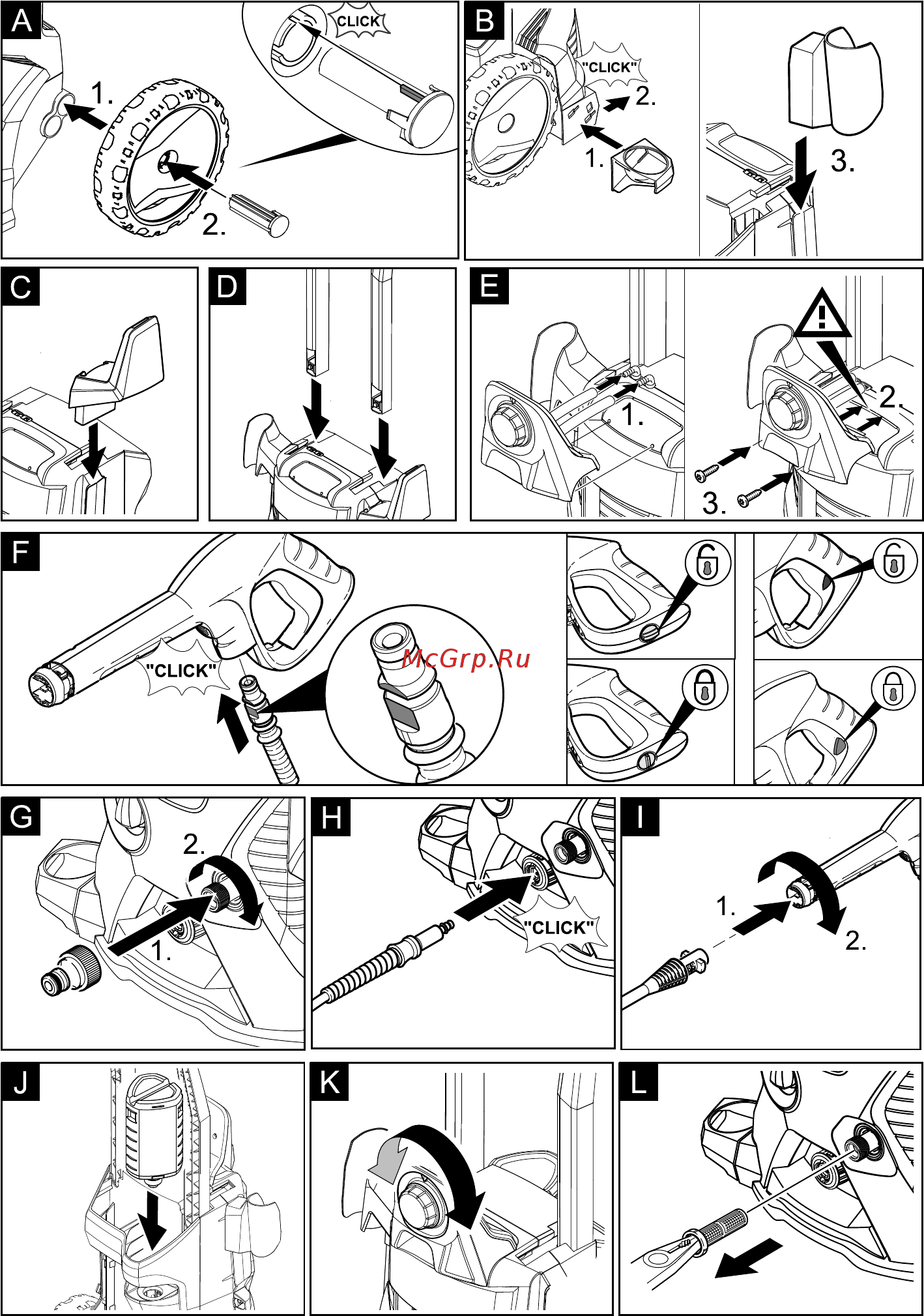 A
CLICK
1.
2.

B
"CLICK"
2.
1.
3.

C

D

E
1.
2.
3.

F
"CLICK"
McGrp.Ru

G
2.
1.

H
"CLICK"

I
1.
2.

J

K

L