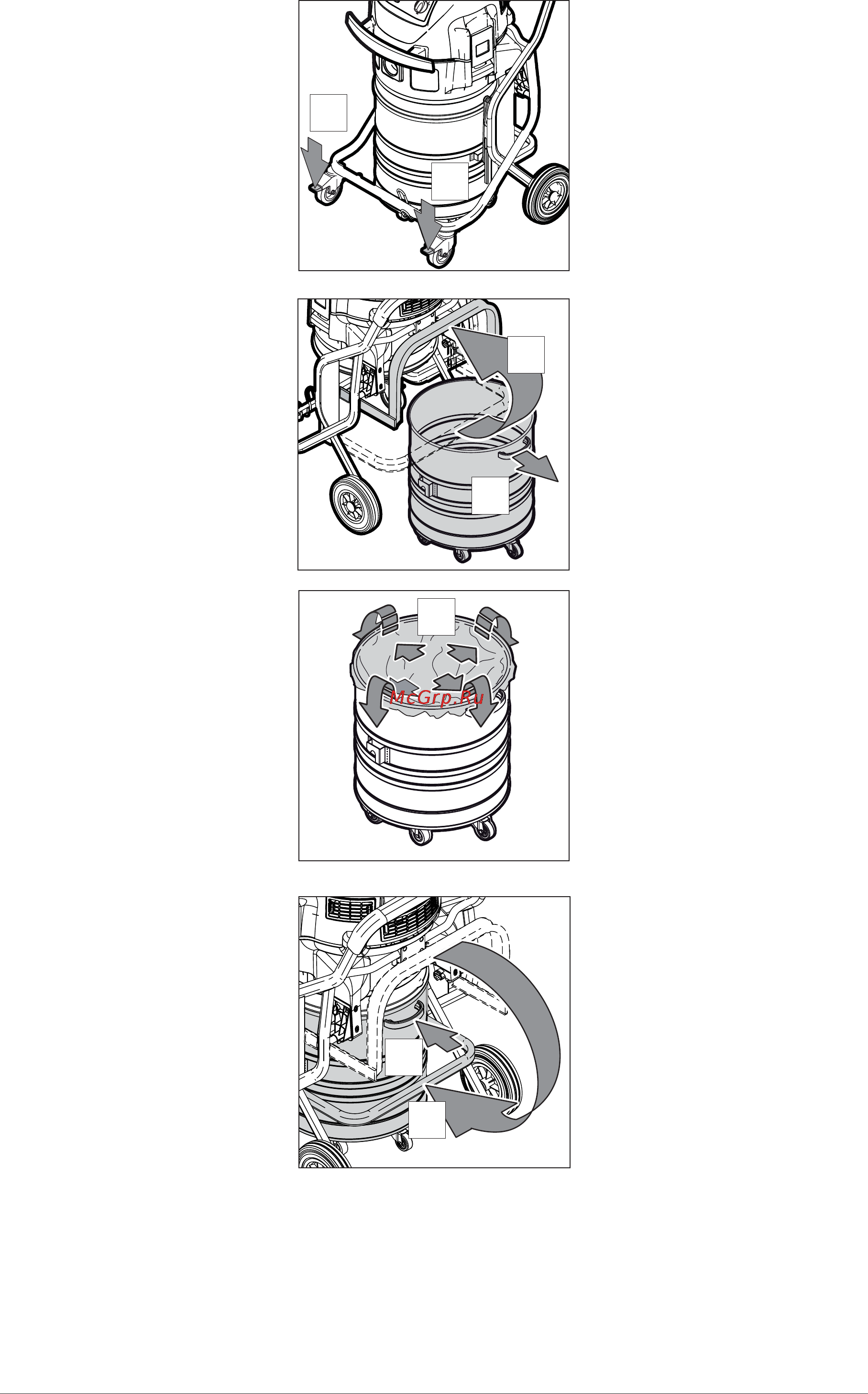 McGrp.Ru