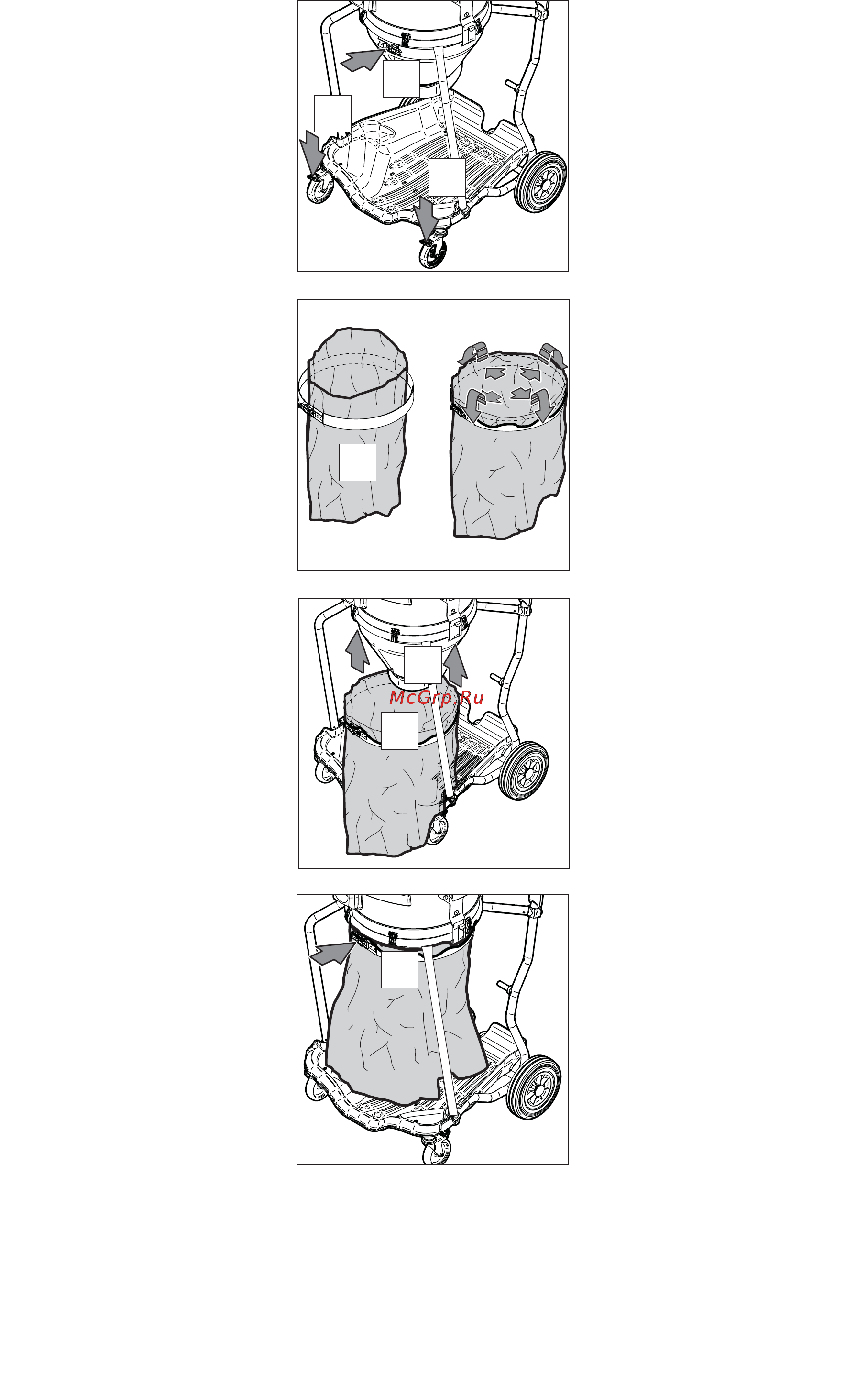 McGrp.Ru