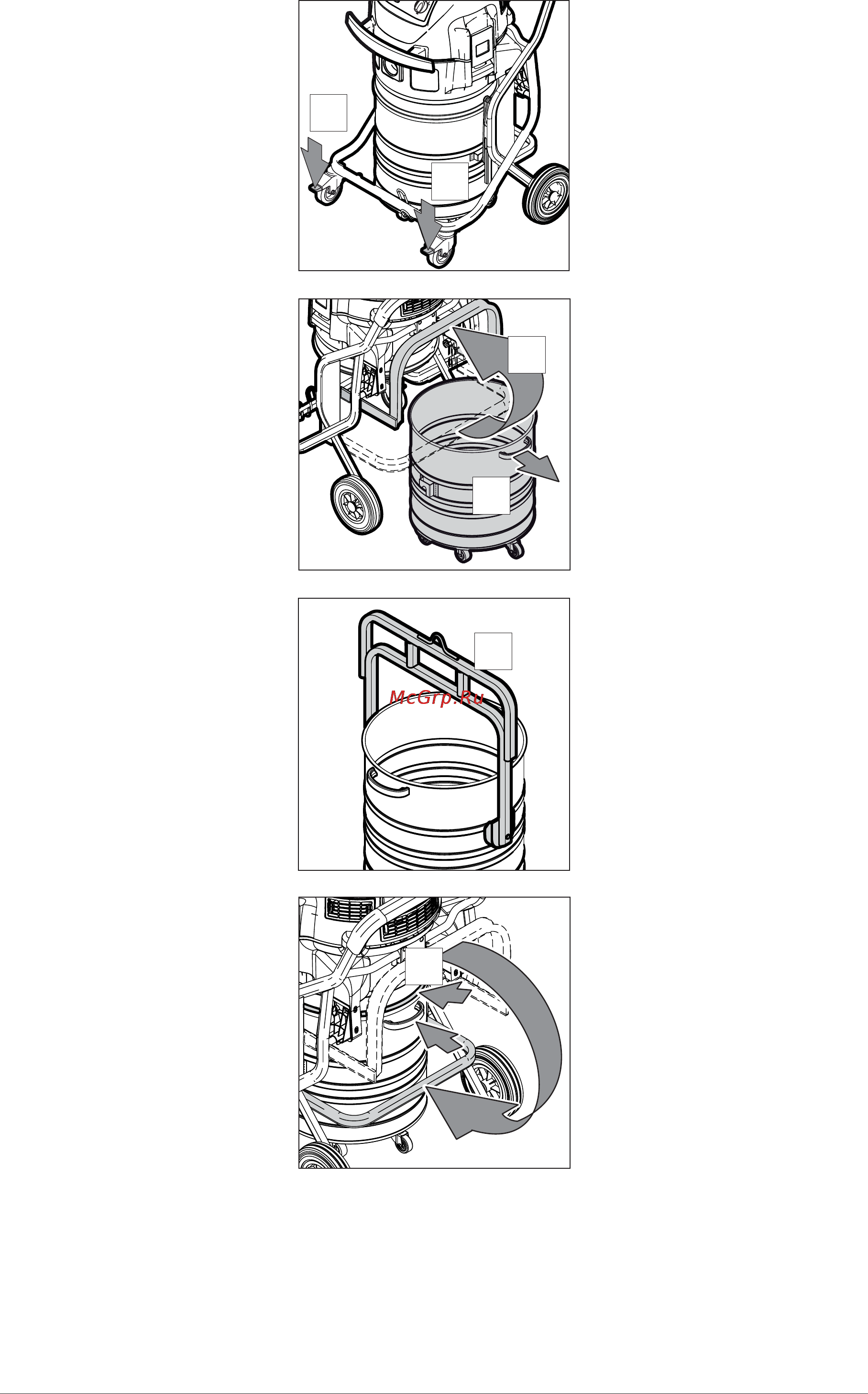 McGrp.Ru