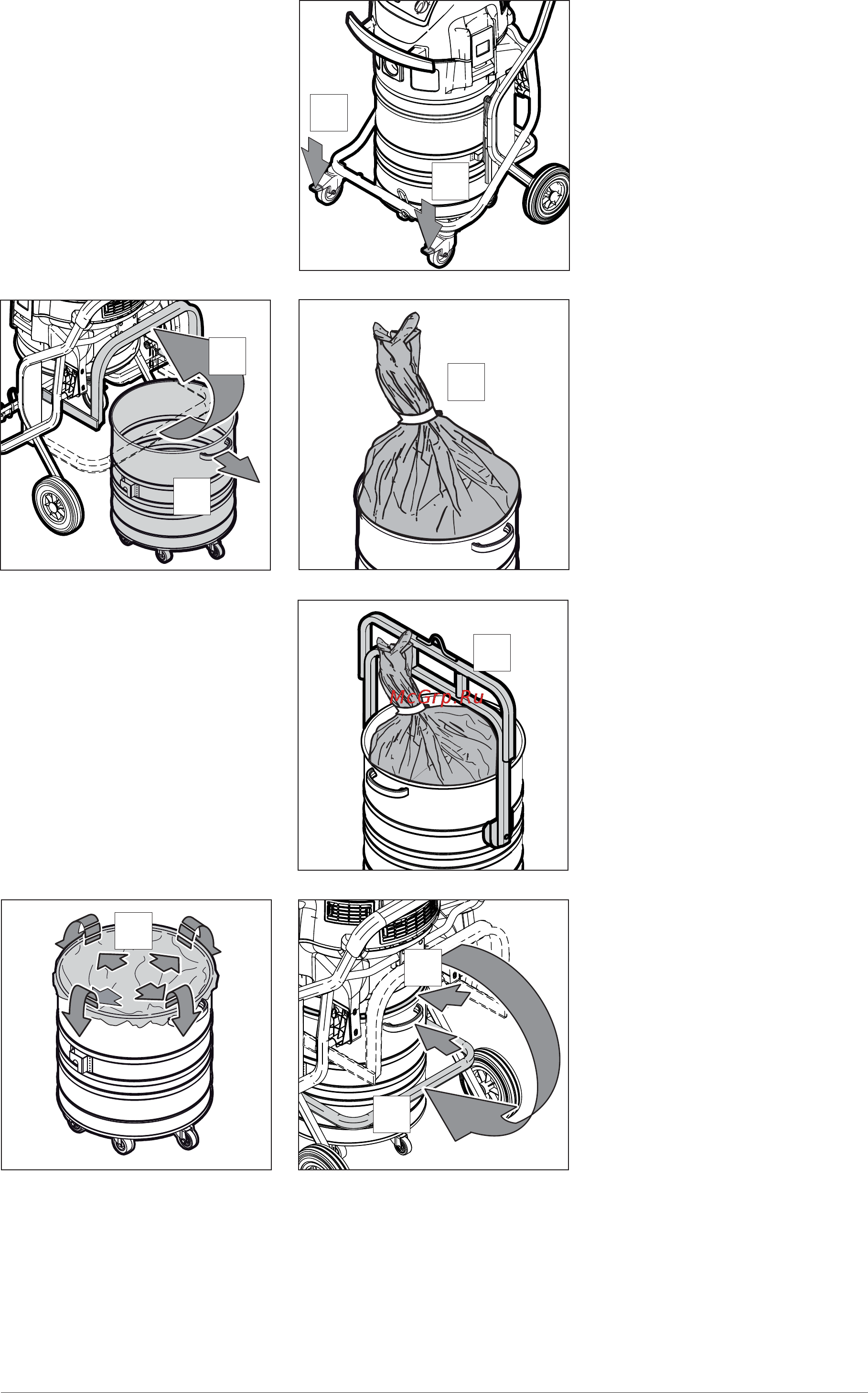 McGrp.Ru