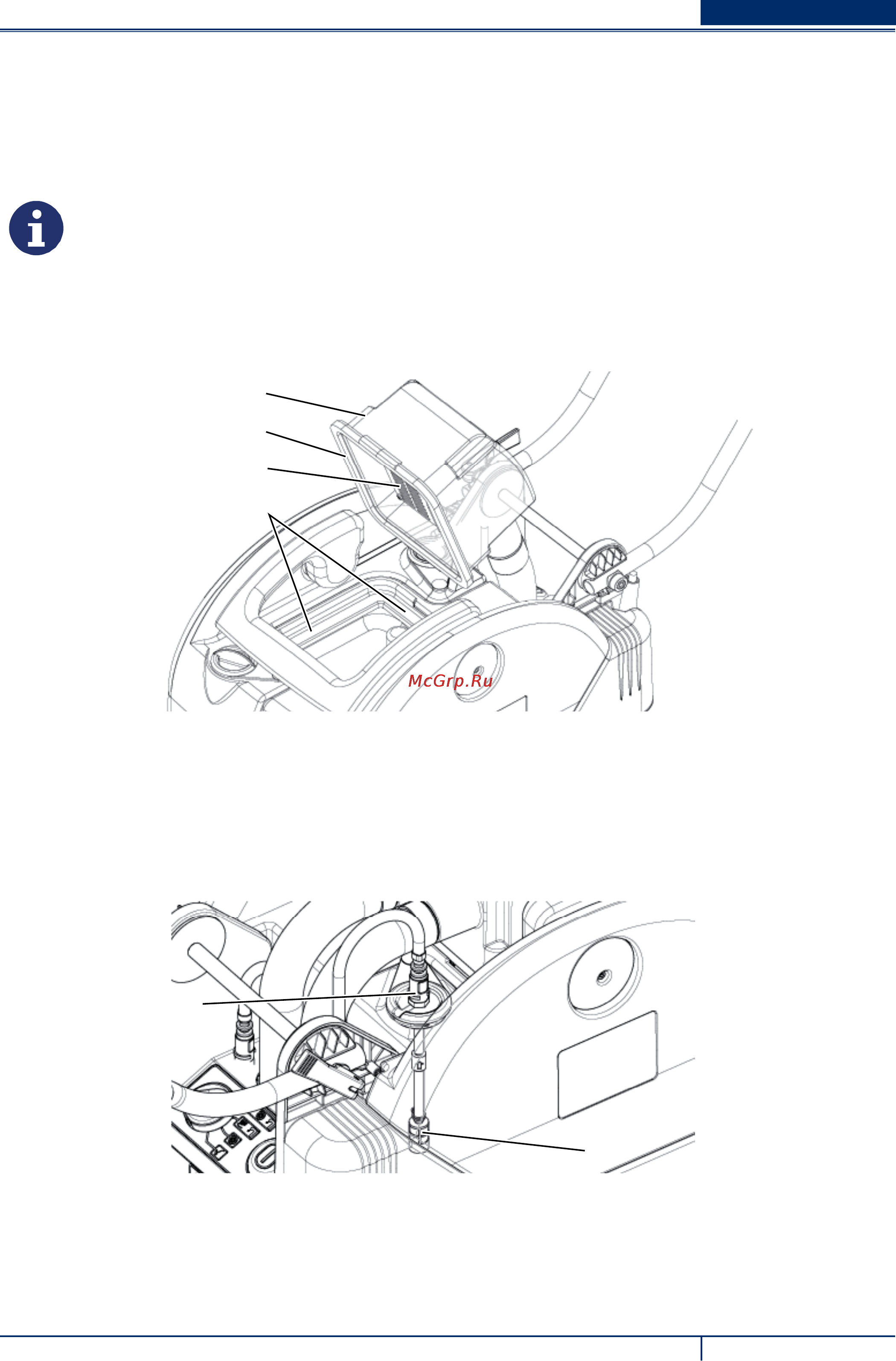 McGrp.Ru