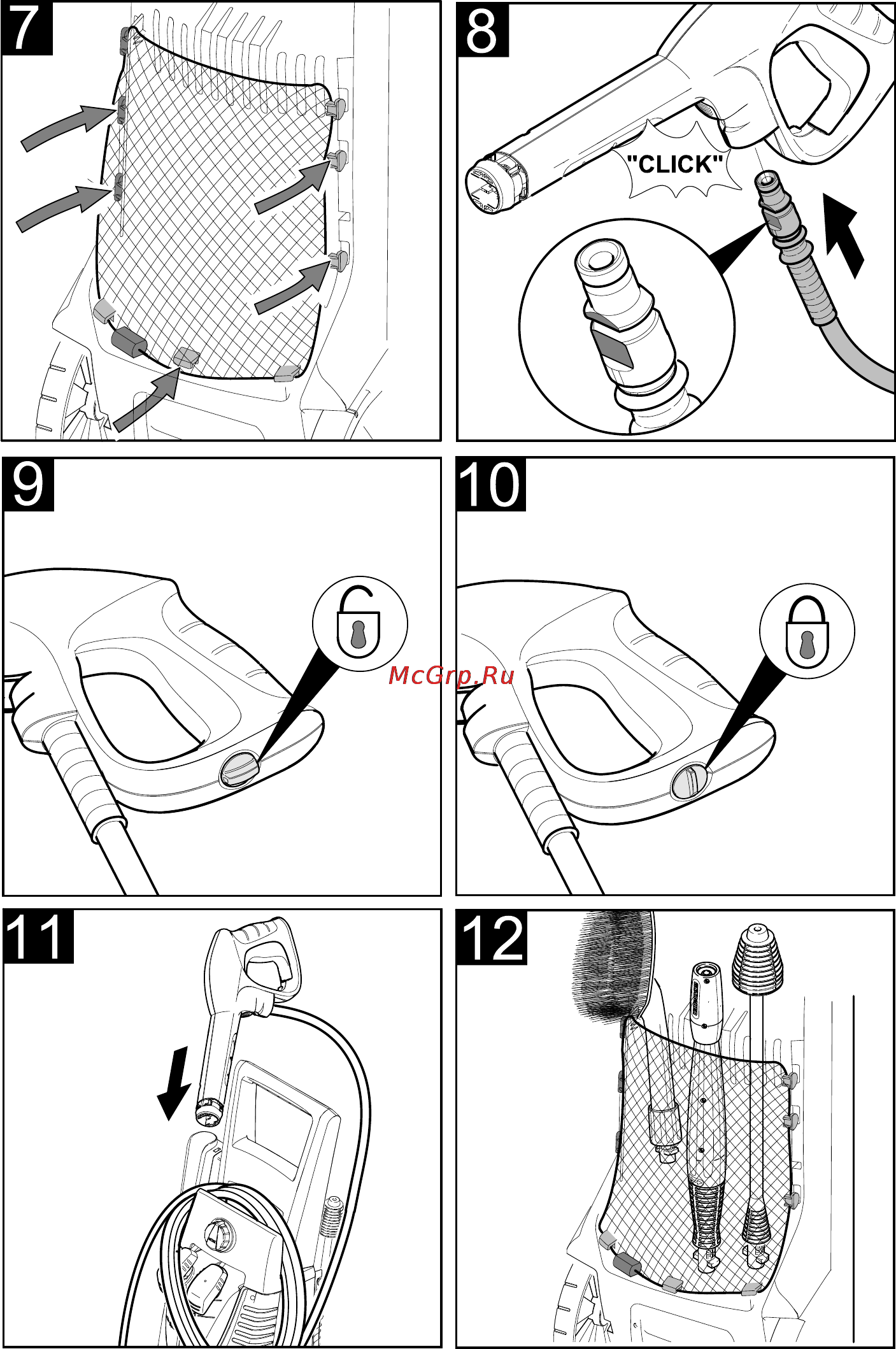 7

8

"CLICK"

9

10

McGrp.Ru

11

12