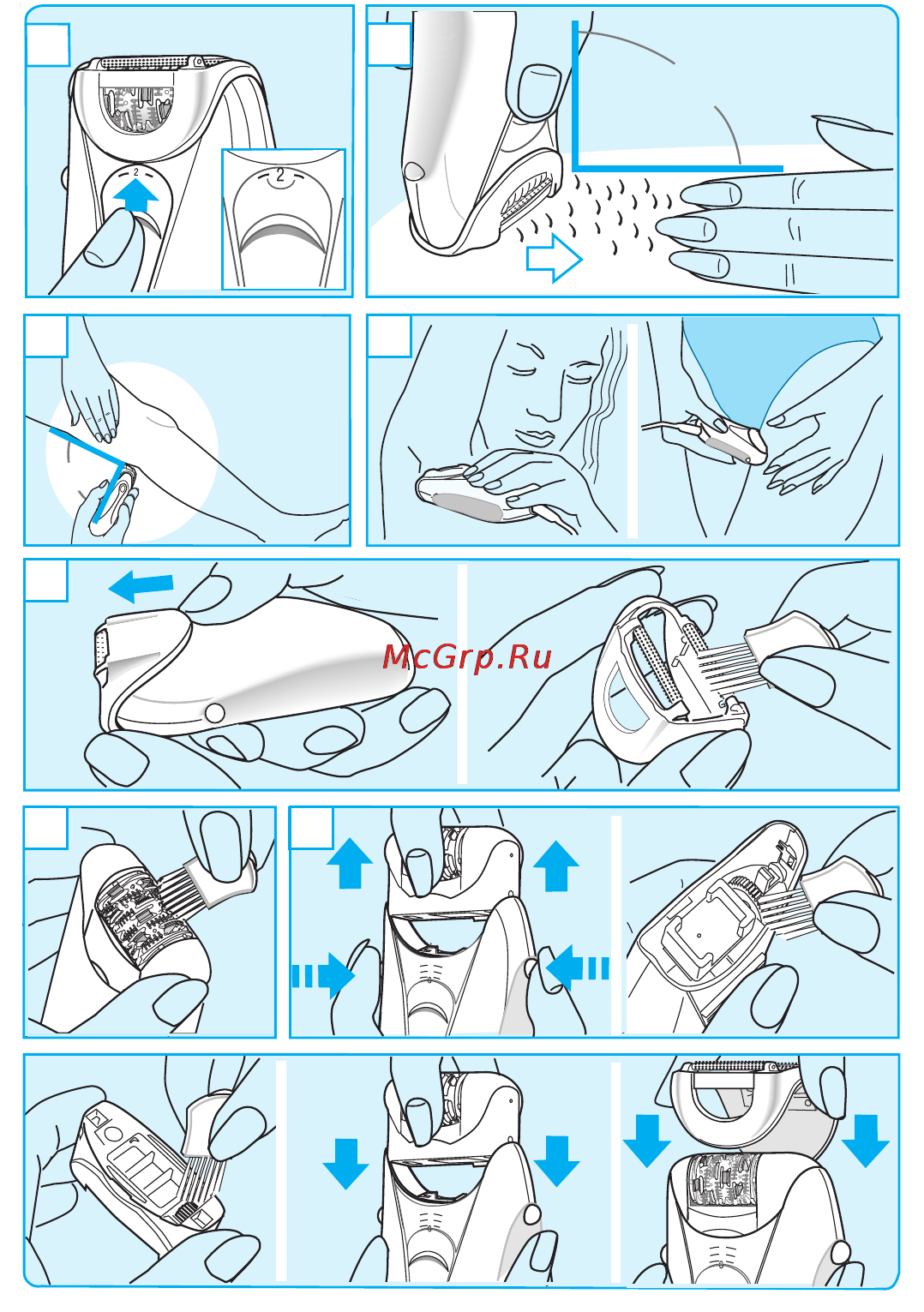 2

2

McGrp.Ru