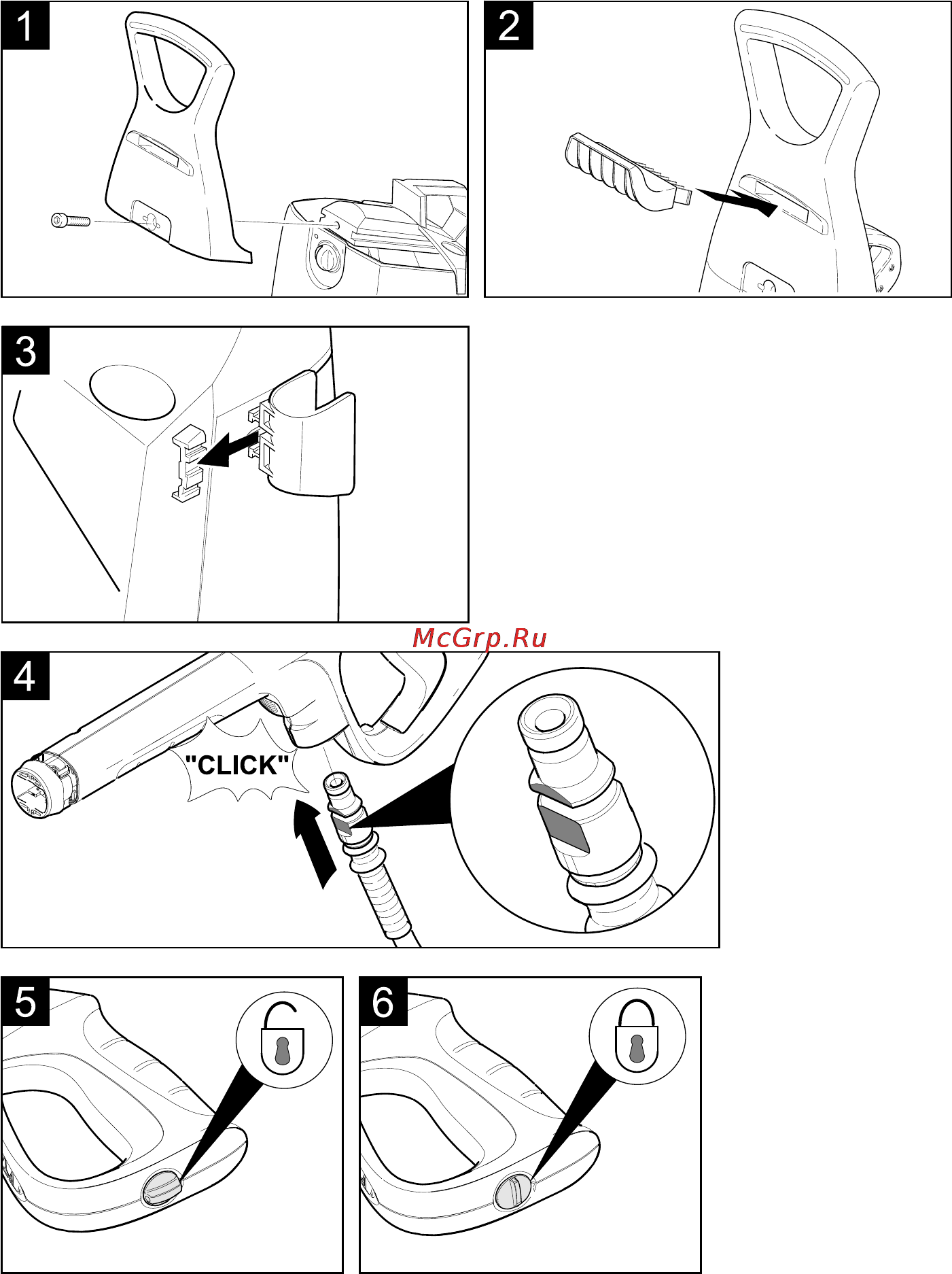 1

2

3

McGrp.Ru

4

"CLICK"

5

6