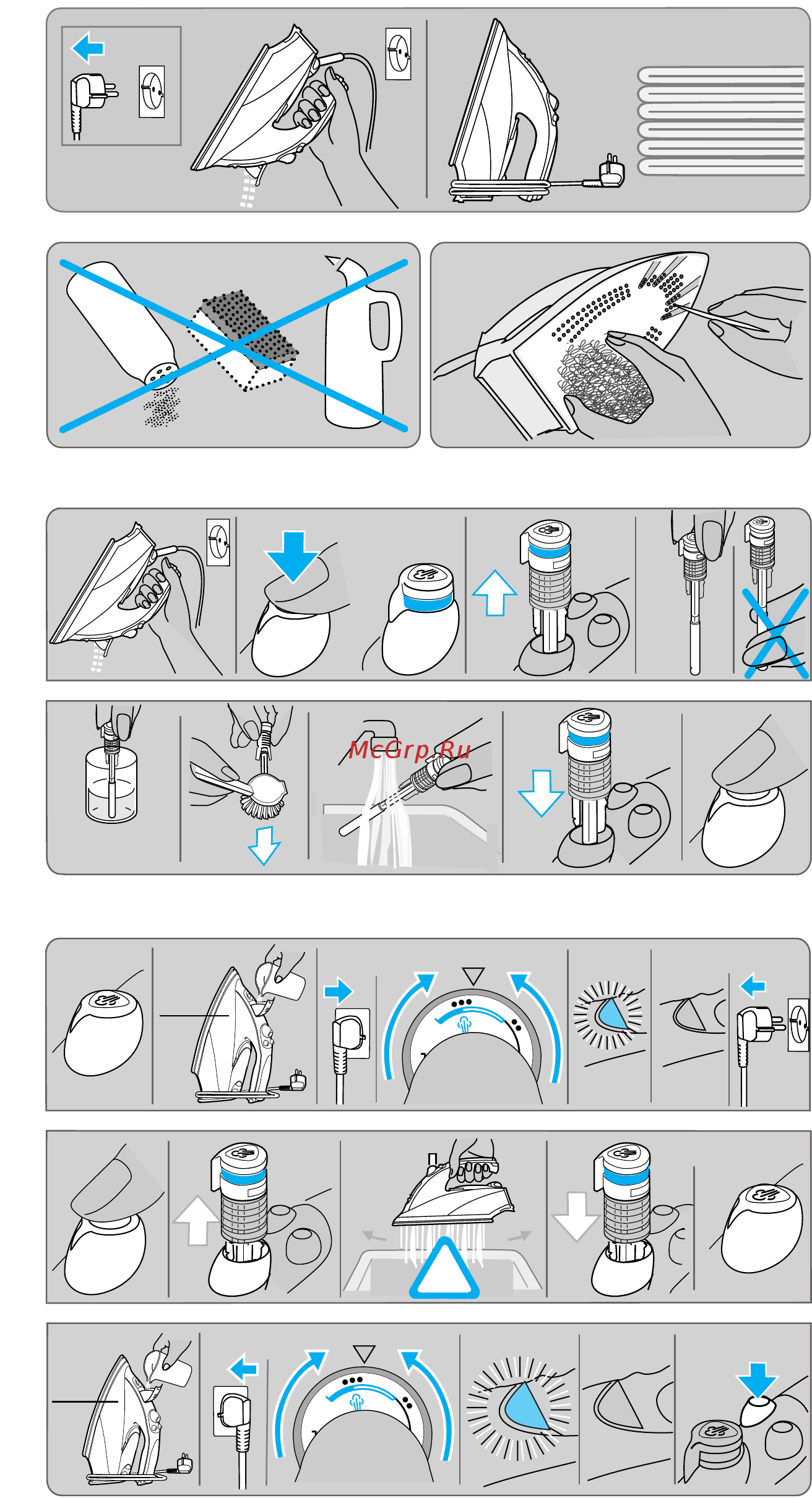 McGrp.Ru