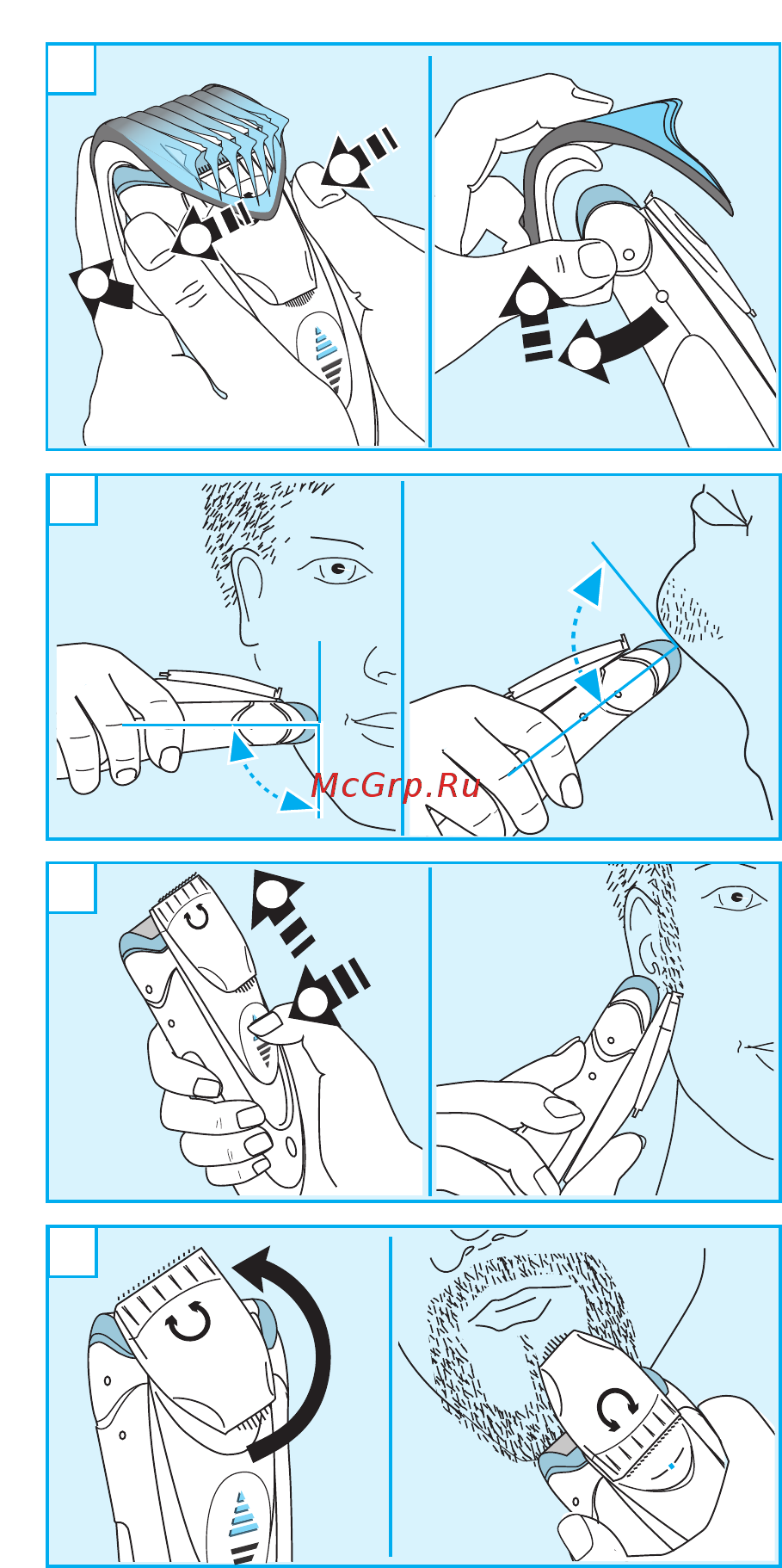 McGrp.Ru