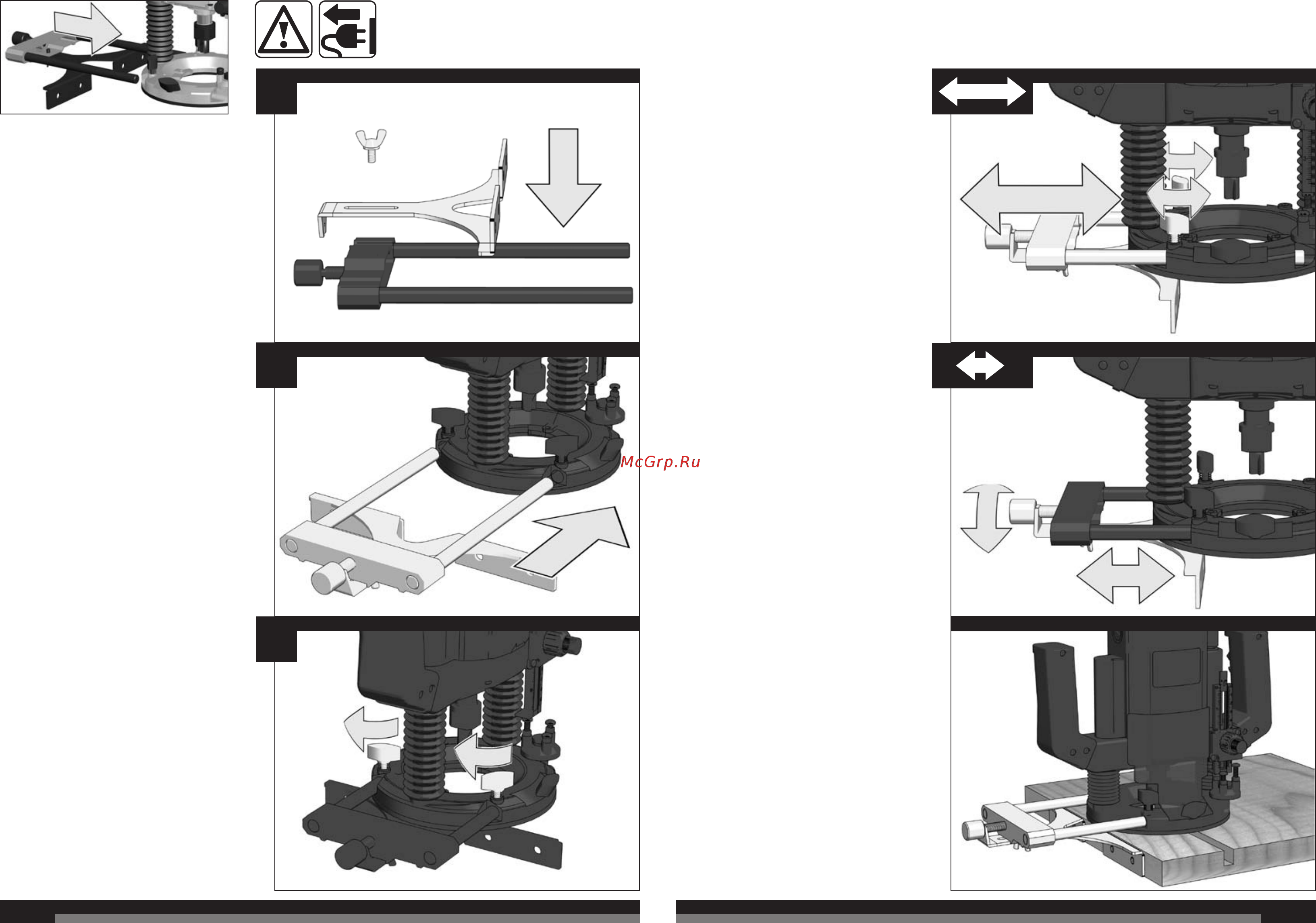 McGrp.Ru