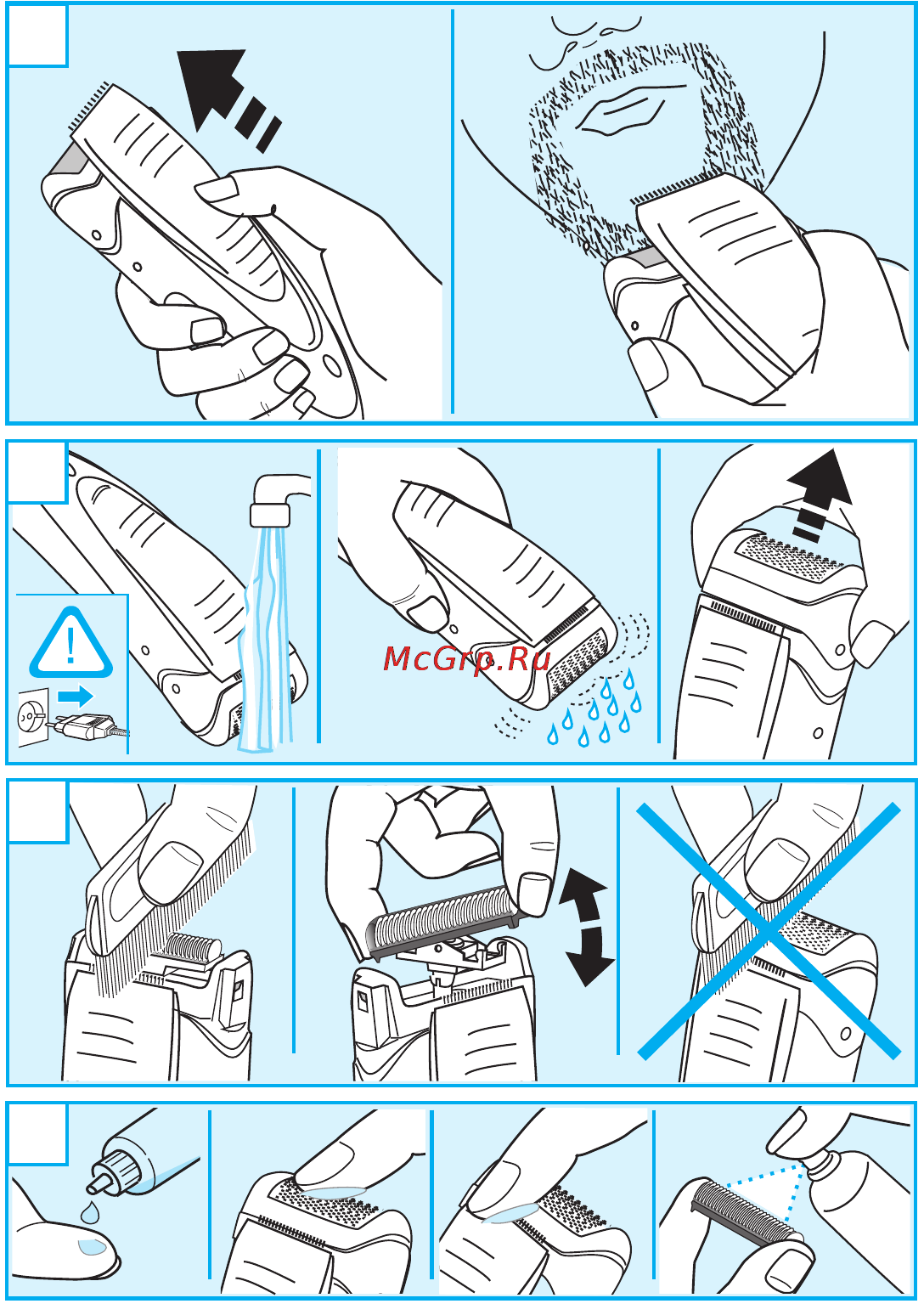 McGrp.Ru