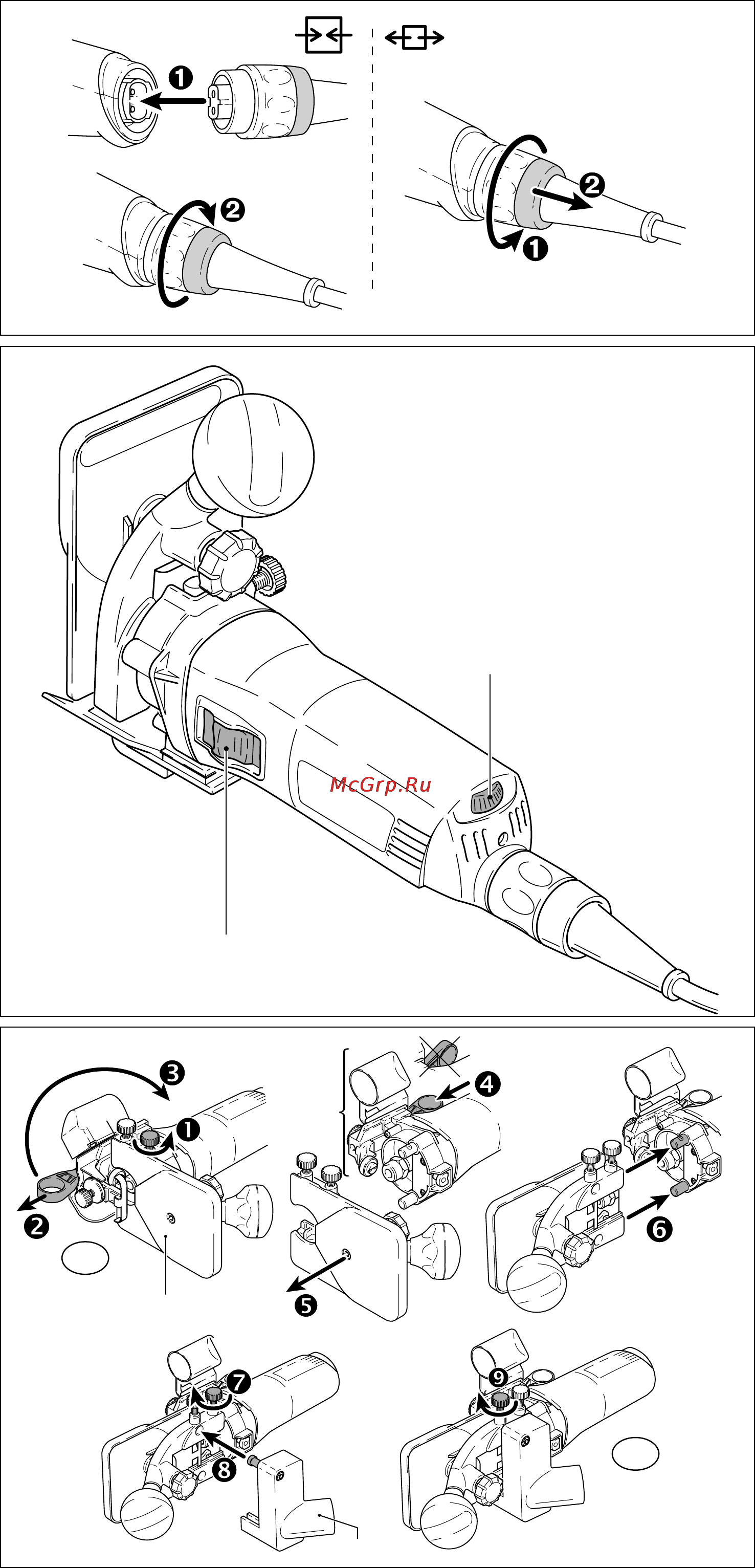 1
2
2
1

McGrp.Ru

3
1
2
4
5
6
7
8
9