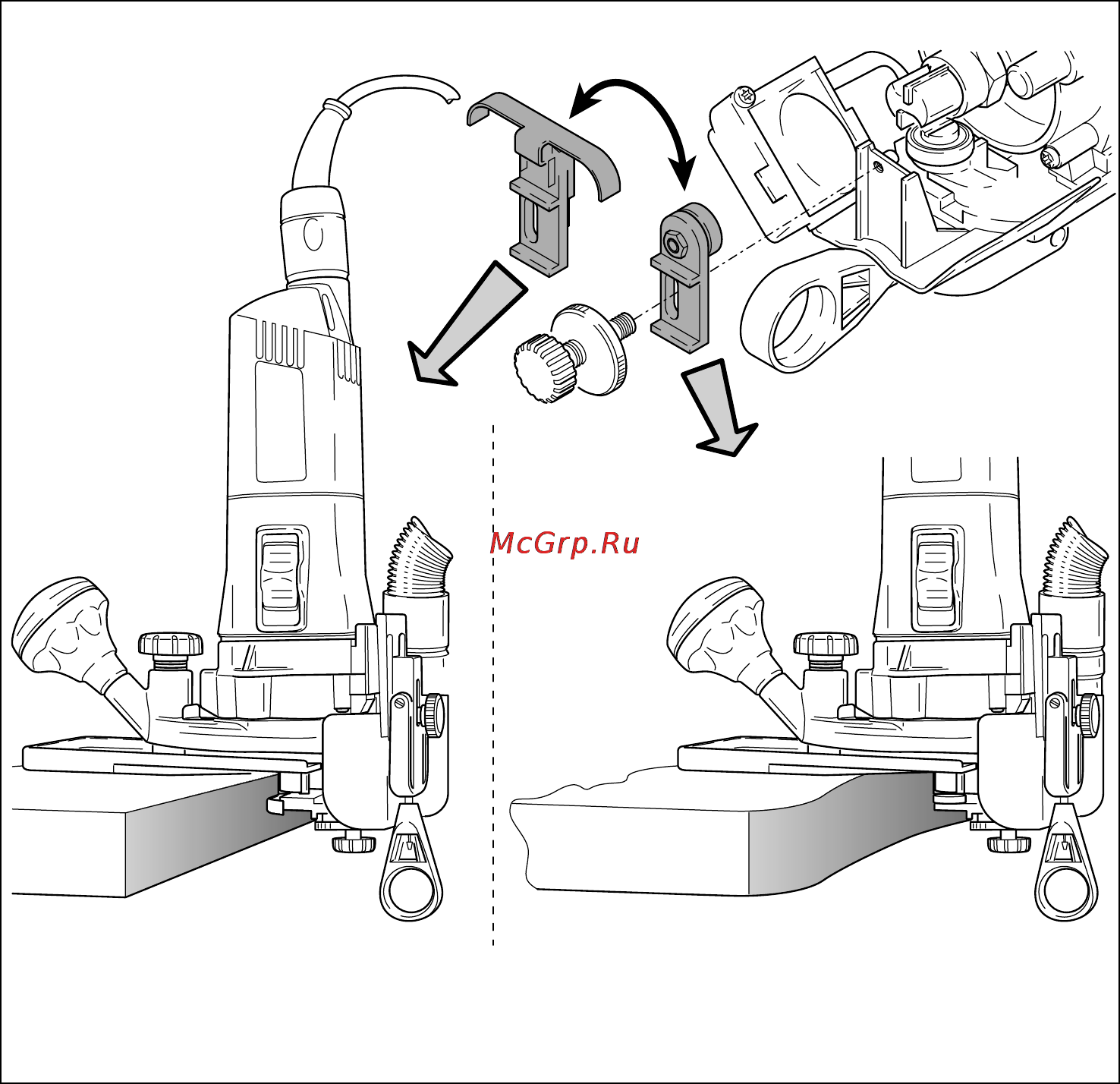 McGrp.Ru