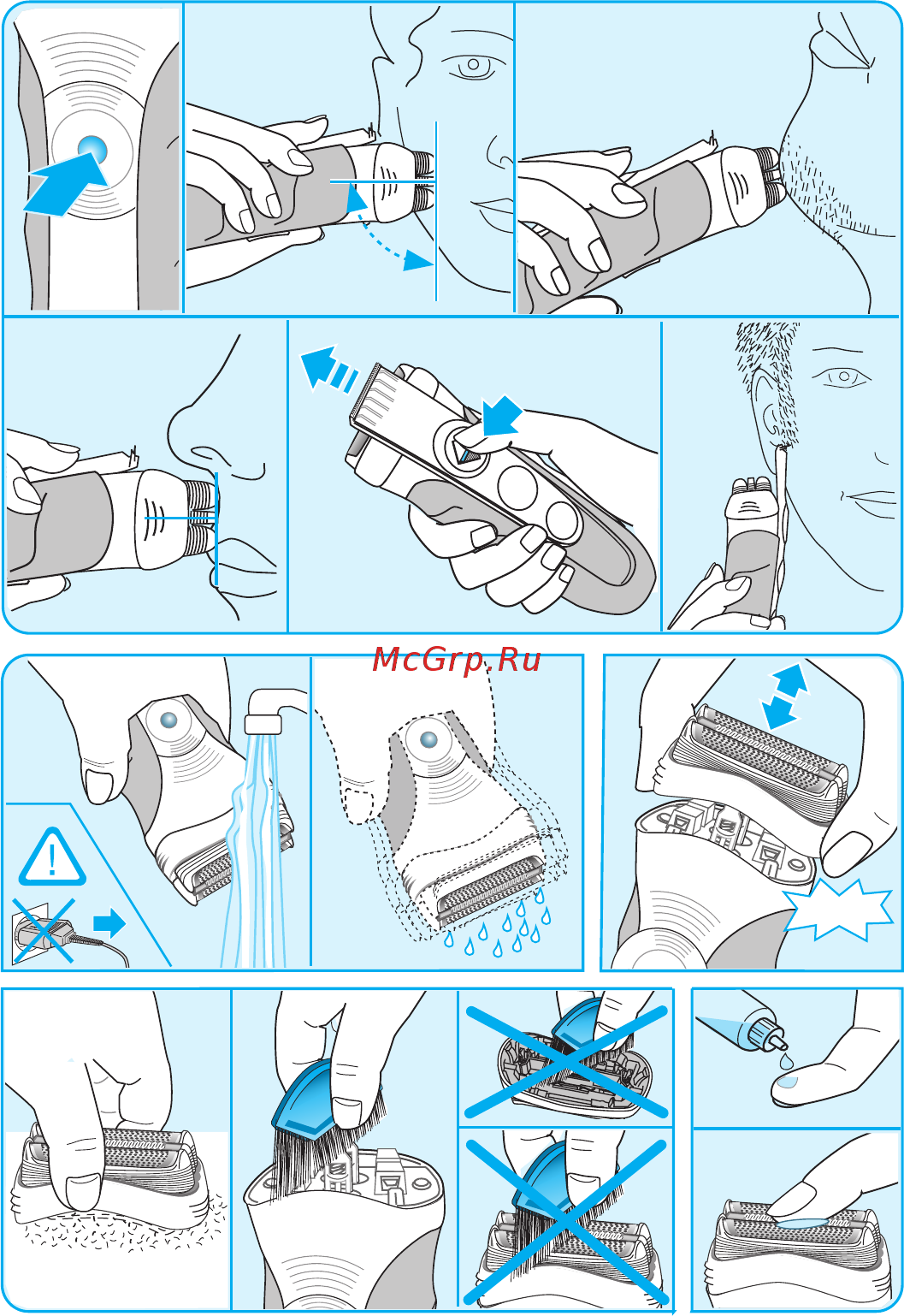 McGrp.Ru