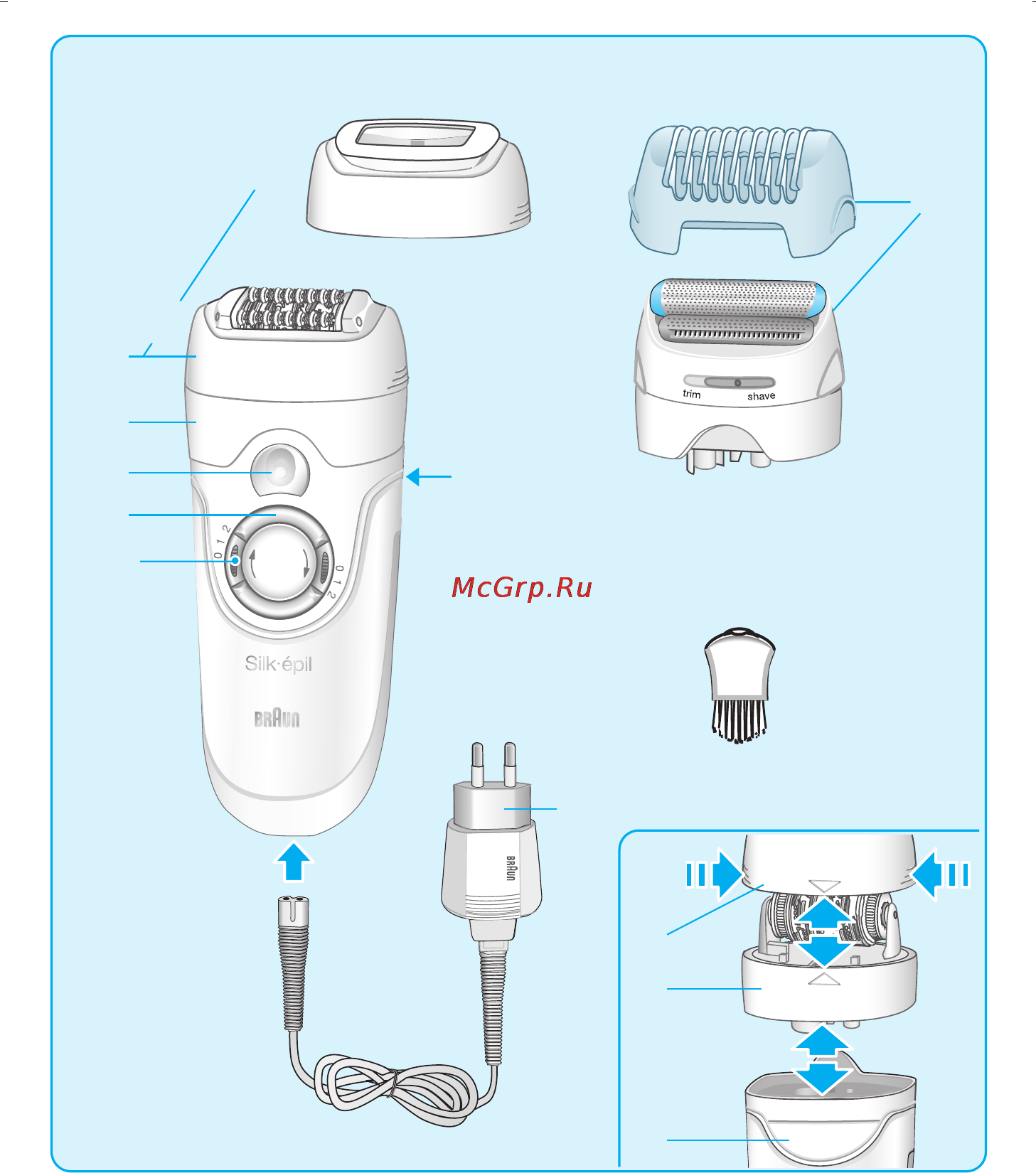 trim shave

0 1 2

0 1 2

McGrp.Ru

Silk·épil

BRAUN

BRAUN