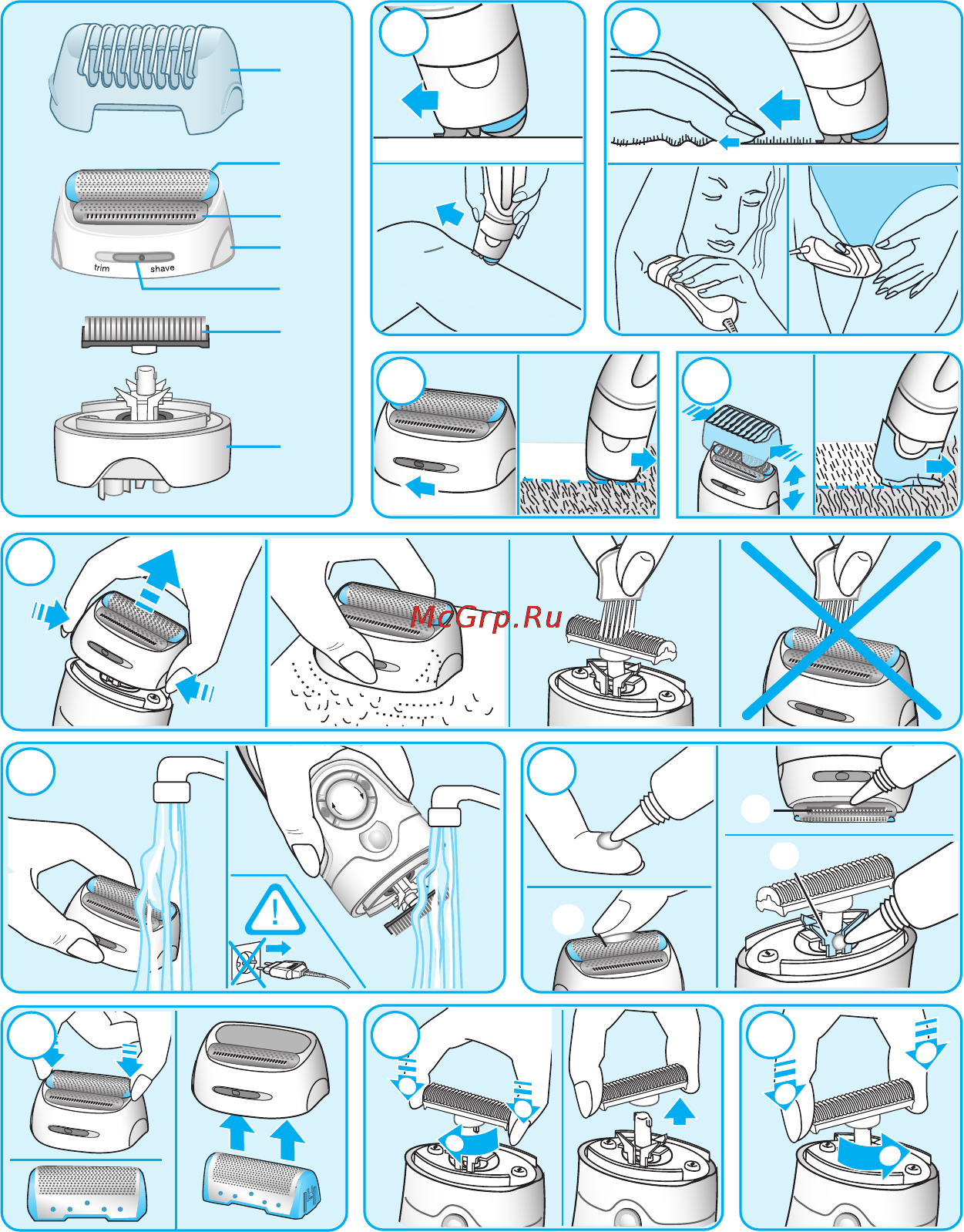 trim shave

McGrp.Ru